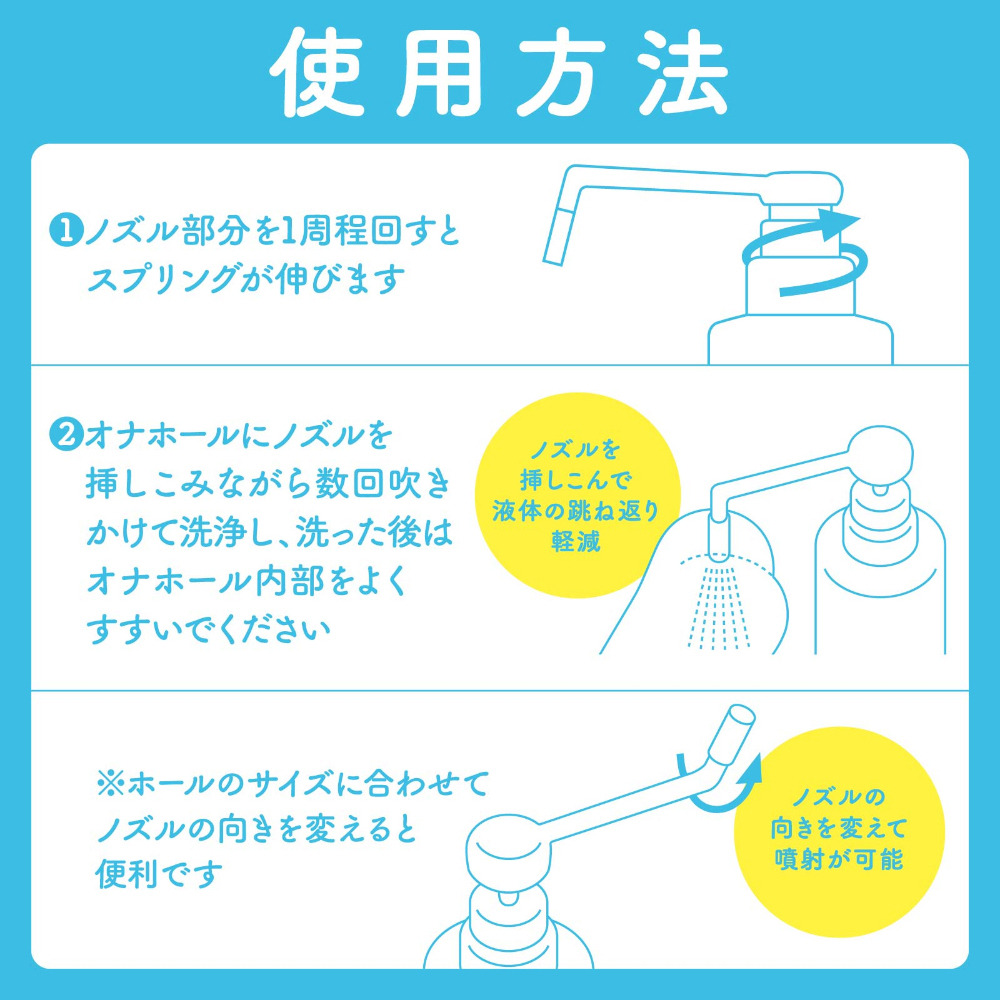 使用方法

❶ノズル部分を1周程回すとスプリングが伸びます

❷オナホールにノズルを挿しこみながら数回吹きかけて洗浄し、洗った後はオナホール内部をよくすすいでください

ノズルを挿しこんで液体の跳ね返り軽減

※ホールのサイズに合わせてノズルの向きを変えると便利です

ノズルの向きを変えて噴射が可能