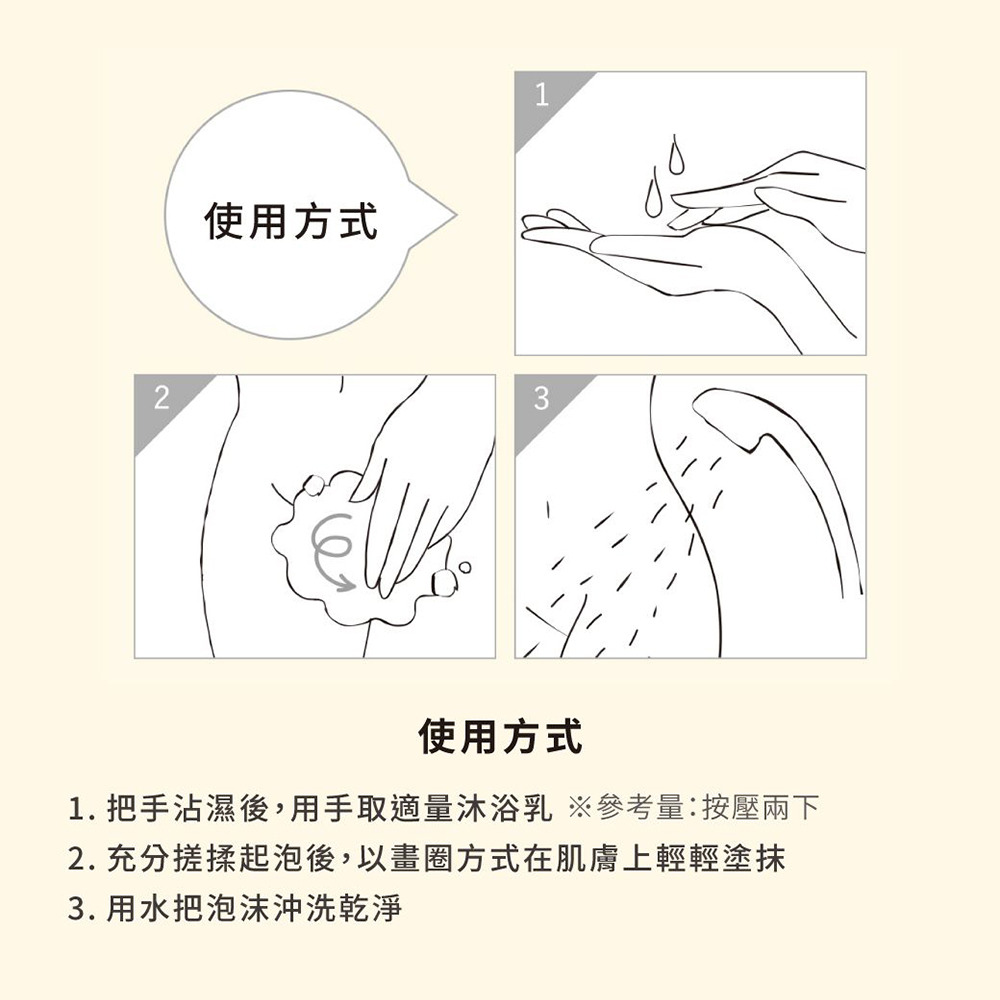 使用方式

1

2

3

使用方式

1. 把手沾濕後，用手取適量沐浴乳 ※參考量：按壓兩下
2. 充分搓揉起泡後，以畫圈方式在肌膚上輕輕塗抹
3. 用水把泡沫沖洗乾淨