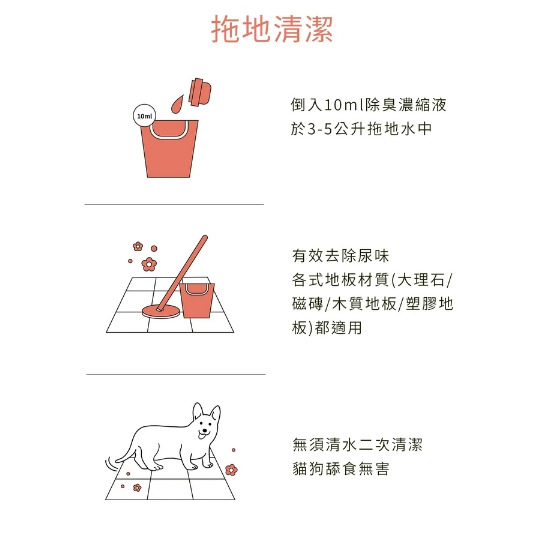 拖地清潔

10ml

倒入10ml除臭濃縮液
於3-5公升拖地水中

有效去除尿味
各式地板材質(大理石/磁磚/木質地板/塑膠地板)都適用

無須清水二次清潔
貓狗舔食無害