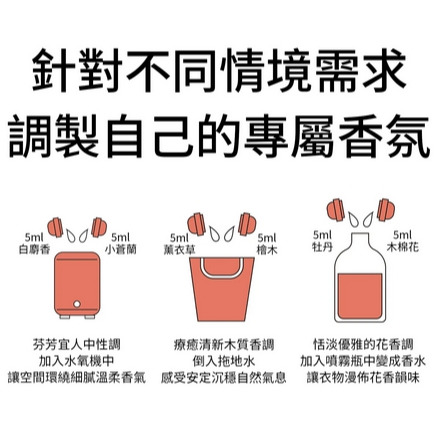 針對不同情境需求
調製自己的專屬香氛

5ml
白麝香

5ml
小蒼蘭

芬芳宜人中性調
加入水氧機中
讓空間環繞細膩溫柔香氣

5ml
薰衣草

5ml
檜木

療癒清新木質香調
倒入拖地水
感受安定沉穩自然氣息

5ml
牡丹

5ml
木棉花

恬淡優雅的花香調
加入噴霧瓶中變成香水
讓衣物漫佈花香韻味