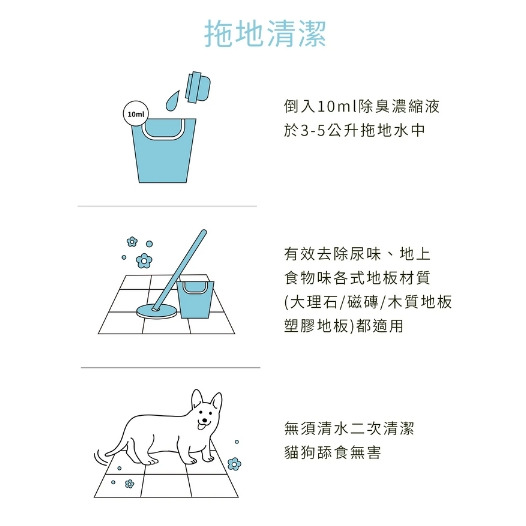 拖地清潔

10ml

倒入10ml除臭濃縮液
於3-5公升拖地水中

有效去除尿味、地上
食物味各式地板材質
(大理石/磁磚/木質地板
塑膠地板)都適用

無須清水二次清潔
貓狗舔食無害