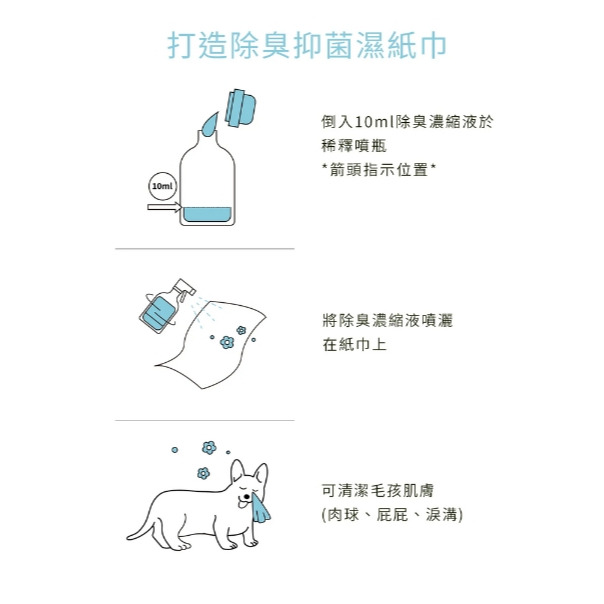 打造除臭抑菌濕紙巾

10ml

倒入10ml除臭濃縮液於稀釋噴瓶
*箭頭指示位置*

將除臭濃縮液噴灑在紙巾上

可清潔毛孩肌膚
(肉球、屁屁、淚溝)