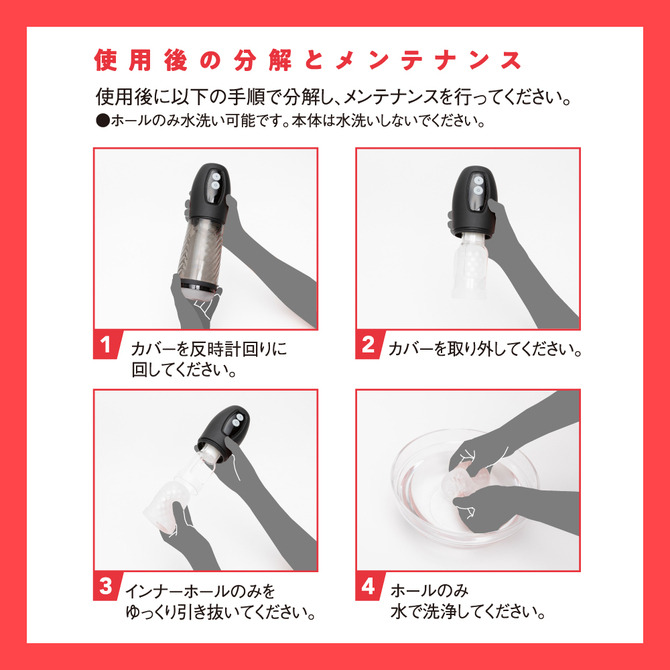 使用後の分解とメンテナンス

使用後に以下の手順で分解し、メンテナンスを行ってください。
●ホールのみ水洗い可能です。本体は水洗いしないでください。

1 カバーを反時計回りに回してください。

2 カバーを取り外してください。

3 インナーホールのみをゆっくり引き抜いてください。

4 ホールのみ水で洗浄してください。