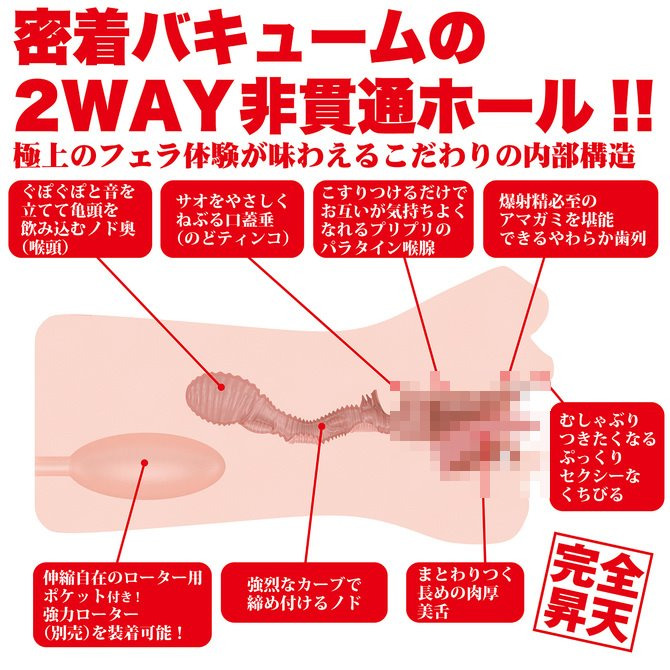 密着バキュームの
2WAY非貫通ホール!!
極上のフェラ体験が味わえるこだわりの内部構造

ぐぽぐぽと音を立てて亀頭を飲み込むノド奥（喉頭）

サオをやさしくねぶる口蓋垂（のどティンコ）

こすりつけるだけでお互いが気持ちよくなれるプリプリのパラタイン喉腺

爆射精必至のアマガミを堪能できるやわらか歯列

むしゃぶりつきたくなるぷっくりセクシーなくちびる

伸縮自在のローター用ポケット付き！強力ローター（別売）を装着可能！

強烈なカーブで締め付けるノド

まとわりつく長めの肉厚美舌

完全昇天