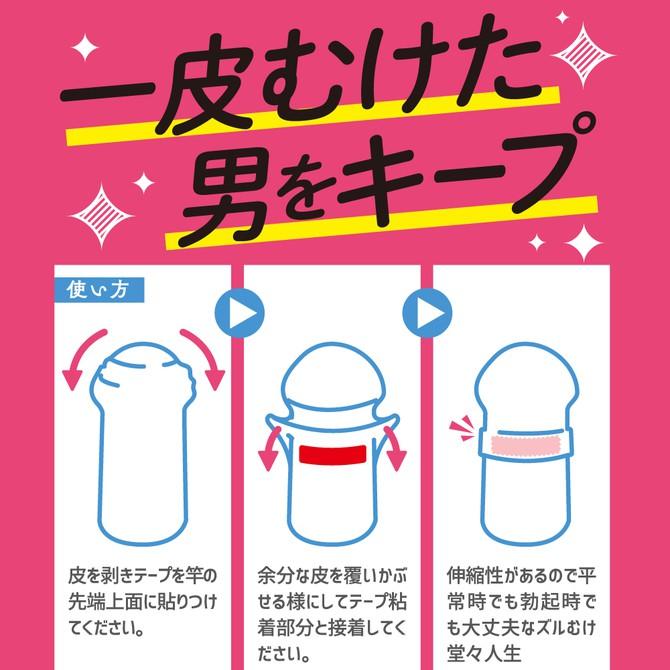 一皮むけた
男をキープ

使い方

皮を剥きテープを竿の先端上面に貼りつけてください。

余分な皮を覆いかぶせる様にしてテープ粘着部分と接着してください。

伸縮性があるので平常時でも勃起時でも大丈夫なズルむけ堂々人生