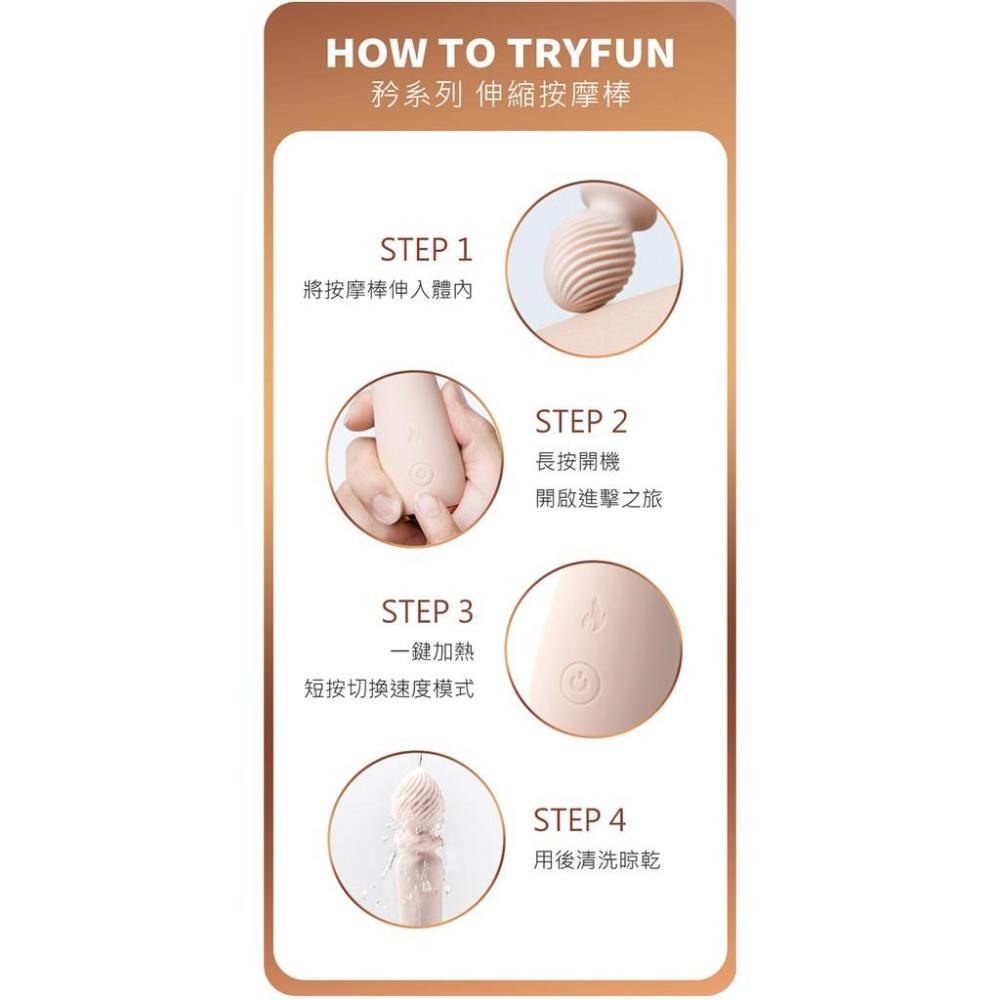 HOW TO TRYFUN
矜系列 伸縮按摩棒

STEP 1
將按摩棒伸入體內

STEP 2
長按開機
開啟進擊之旅

STEP 3
一鍵加熱
短按切換速度模式

STEP 4
用後清洗晾乾