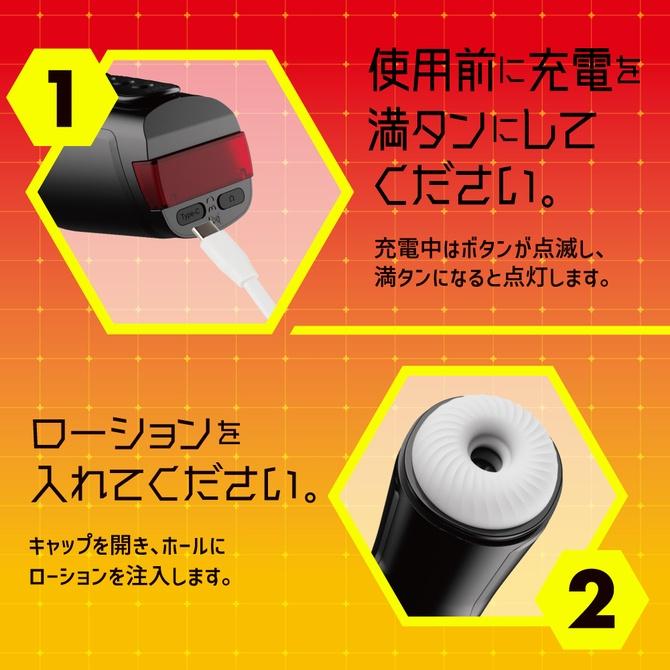 1

Type-C

使用前に充電を満タンにしてください。

充電中はボタンが点滅し、満タンになると点灯します。

ローションを入れてください。

キャップを開き、ホールにローションを注入します。

2