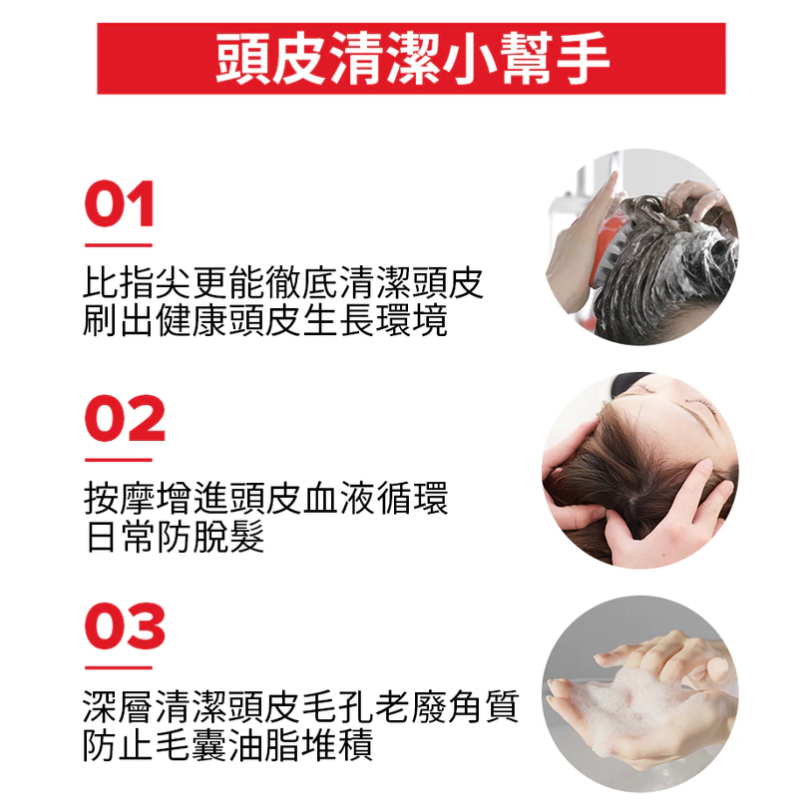 頭皮清潔小幫手

01

比指尖更能徹底清潔頭皮
刷出健康頭皮生長環境

02

按摩增進頭皮血液循環
日常防脫髮

03

深層清潔頭皮毛孔老廢角質
防止毛囊油脂堆積