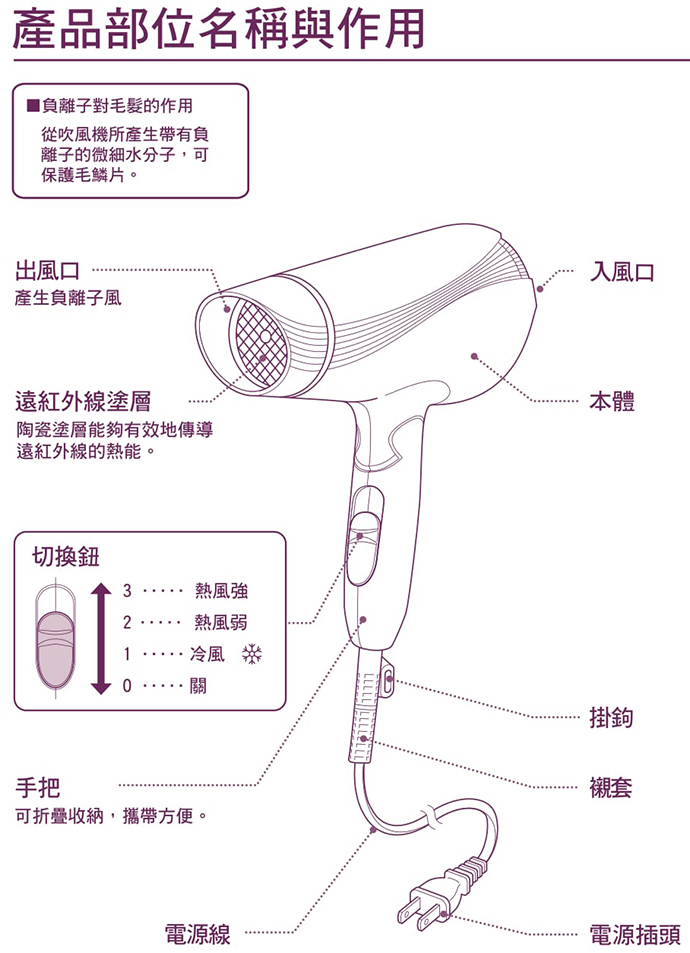 產品部位名稱與作用

■負離子對毛髮的作用
從吹風機所產生帶有負離子的微細水分子，可保護毛鱗片。

出風口
產生負離子風

入風口

遠紅外線塗層
陶瓷塗層能夠有效地傳導遠紅外線的熱能。

本體

切換鈕
3 ····· 熱風強
2 ····· 熱風弱
1 ····· 冷風
0 ····· 關

掛鉤

手把
可折疊收納，攜帶方便。

襯套

電源線

電源插頭