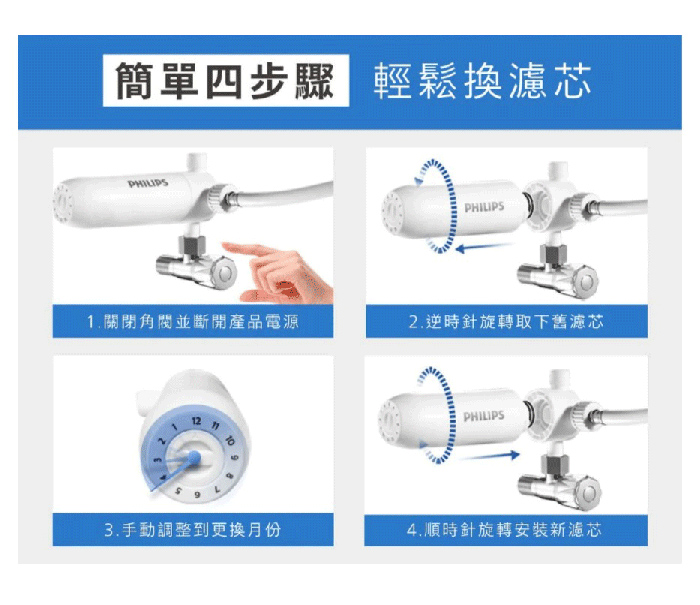 簡單四步驟 輕鬆換濾芯

PHILIPS

1.關閉角閥並斷開產品電源

PHILIPS

2.逆時針旋轉取下舊濾芯

12 11 10 9 8 7 6 5 4 3 2 1

3.手動調整到更換月份

PHILIPS

4.順時針旋轉安裝新濾芯