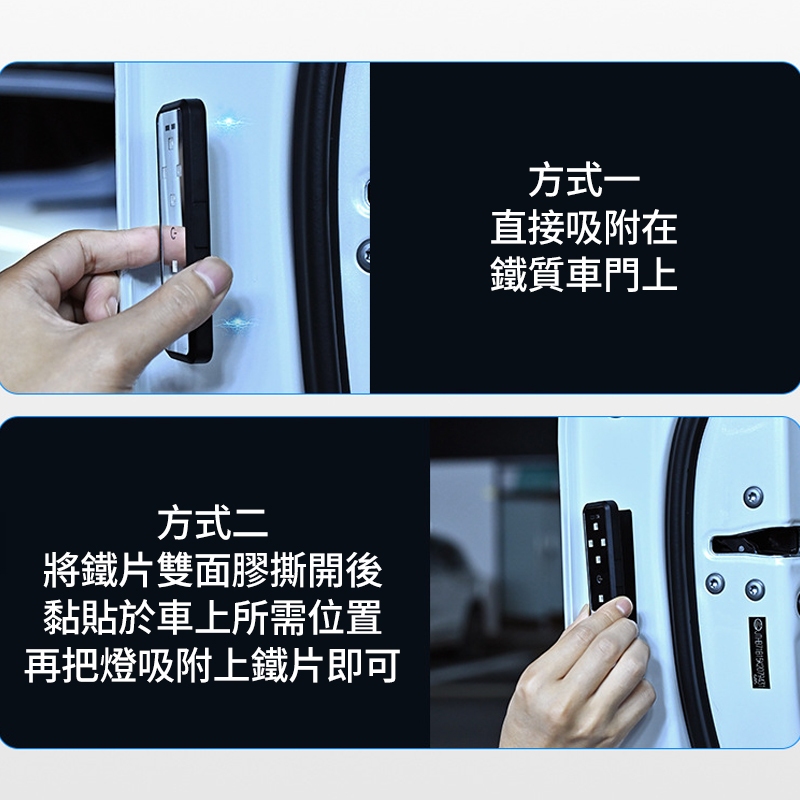 方式一
直接吸附在
鐵質車門上

方式二
將鐵片雙面膠撕開後
黏貼於車上所需位置
再把燈吸附上鐵片即可