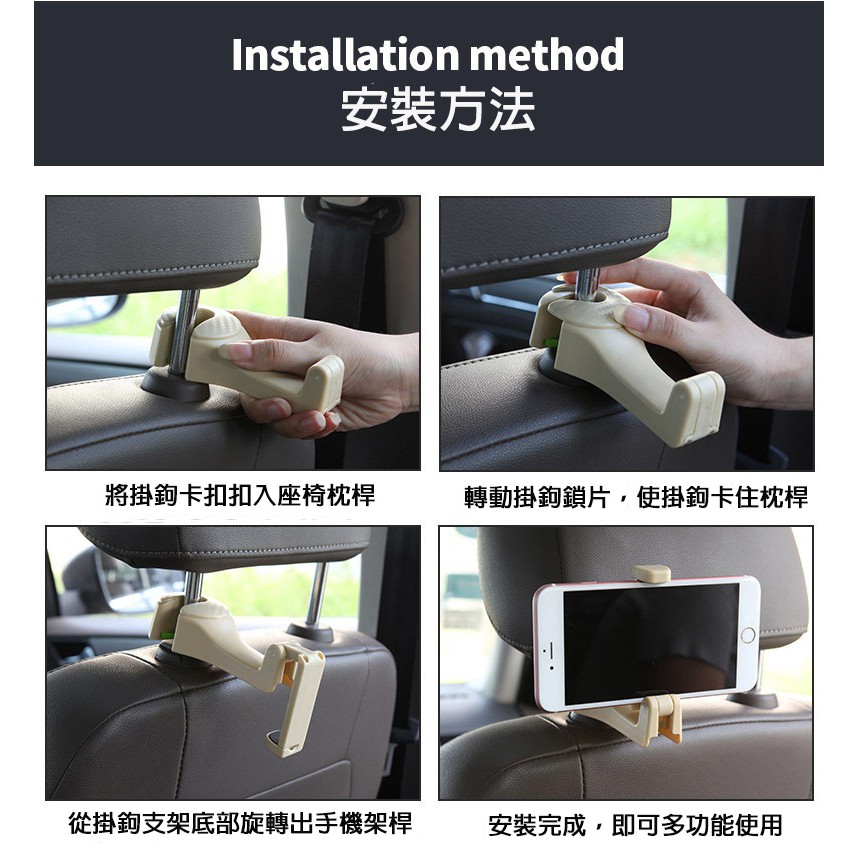 Installation method
安裝方法

將掛鉤卡扣扣入座椅枕桿

轉動掛鉤鎖片，使掛鉤卡住枕桿

從掛鉤支架底部旋轉出手機架桿

安裝完成，即可多功能使用