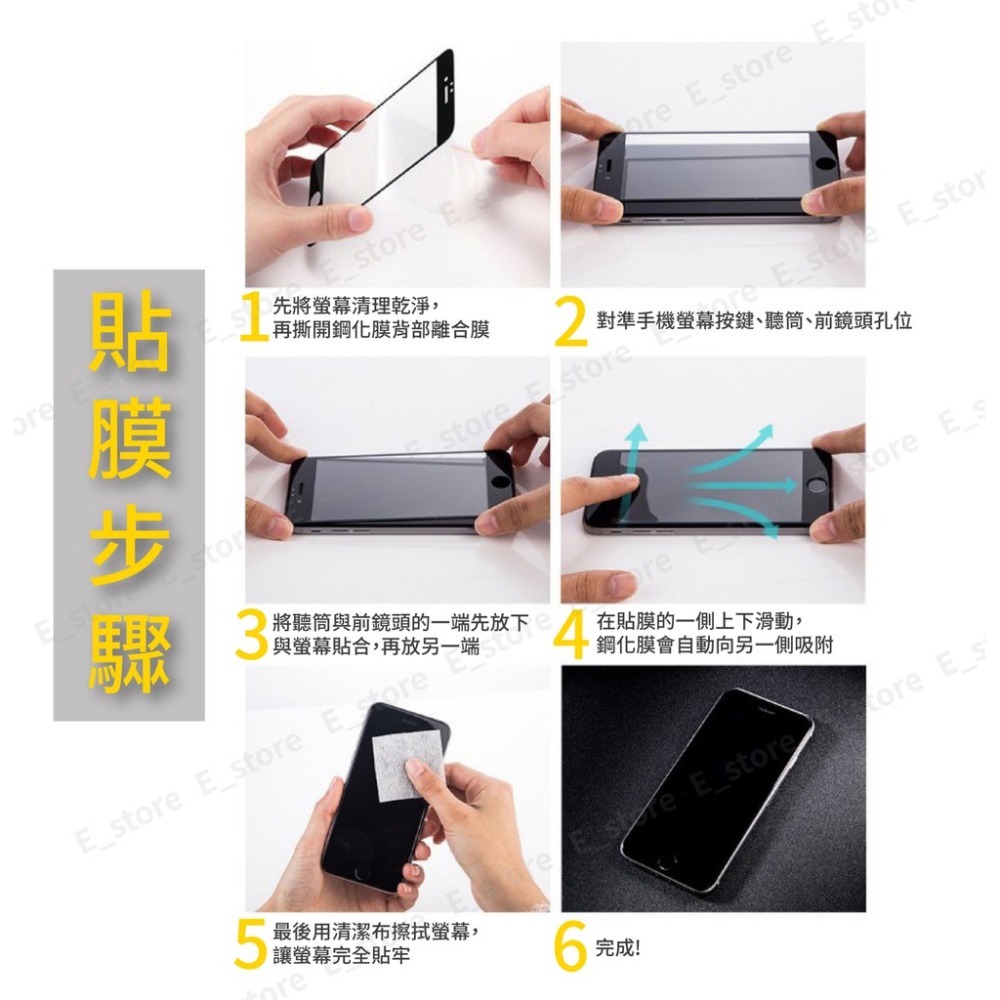 貼膜步驟

1 先將螢幕清理乾淨，再撕開鋼化膜背部離合膜

2 對準手機螢幕按鍵、聽筒、前鏡頭孔位

3 將聽筒與前鏡頭的一端先放下與螢幕貼合，再放另一端

4 在貼膜的一側上下滑動，鋼化膜會自動向另一側吸附

5 最後用清潔布擦拭螢幕，讓螢幕完全貼牢

6 完成!

E_store