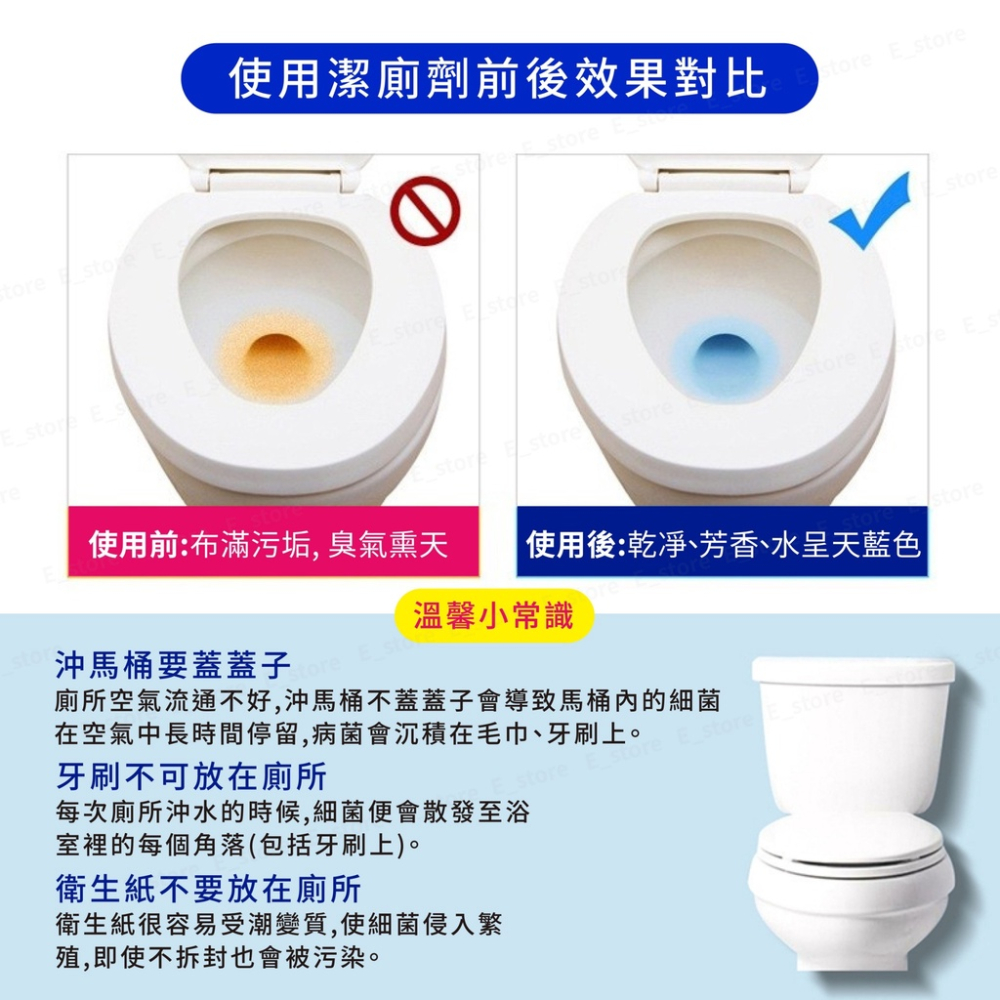 使用潔廁劑前後效果對比

使用前:布滿污垢, 臭氣熏天

使用後:乾淨、芳香、水呈天藍色

溫馨小常識

沖馬桶要蓋蓋子
廁所空氣流通不好,沖馬桶不蓋蓋子會導致馬桶內的細菌在空氣中長時間停留,病菌會沉積在毛巾、牙刷上。

牙刷不可放在廁所
每次廁所沖水的時候,細菌便會散發至浴室裡的每個角落(包括牙刷上)。

衛生紙不要放在廁所
衛生紙很容易受潮變質,使細菌侵入繁殖,即使不拆封也會被污染。

E_store