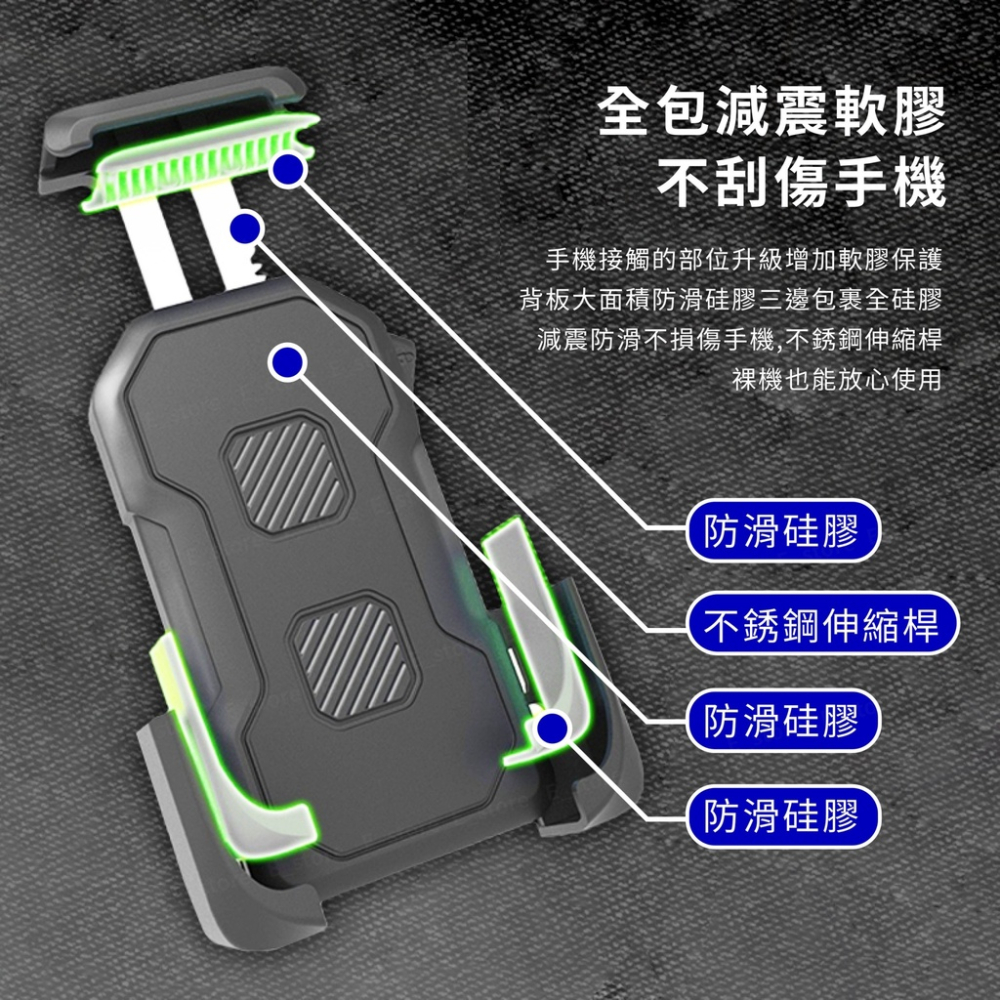 全包減震軟膠
不刮傷手機

手機接觸的部位升級增加軟膠保護
背板大面積防滑硅膠三邊包裹全硅膠
減震防滑不損傷手機,不銹鋼伸縮桿
裸機也能放心使用

防滑硅膠

不銹鋼伸縮桿

防滑硅膠

防滑硅膠