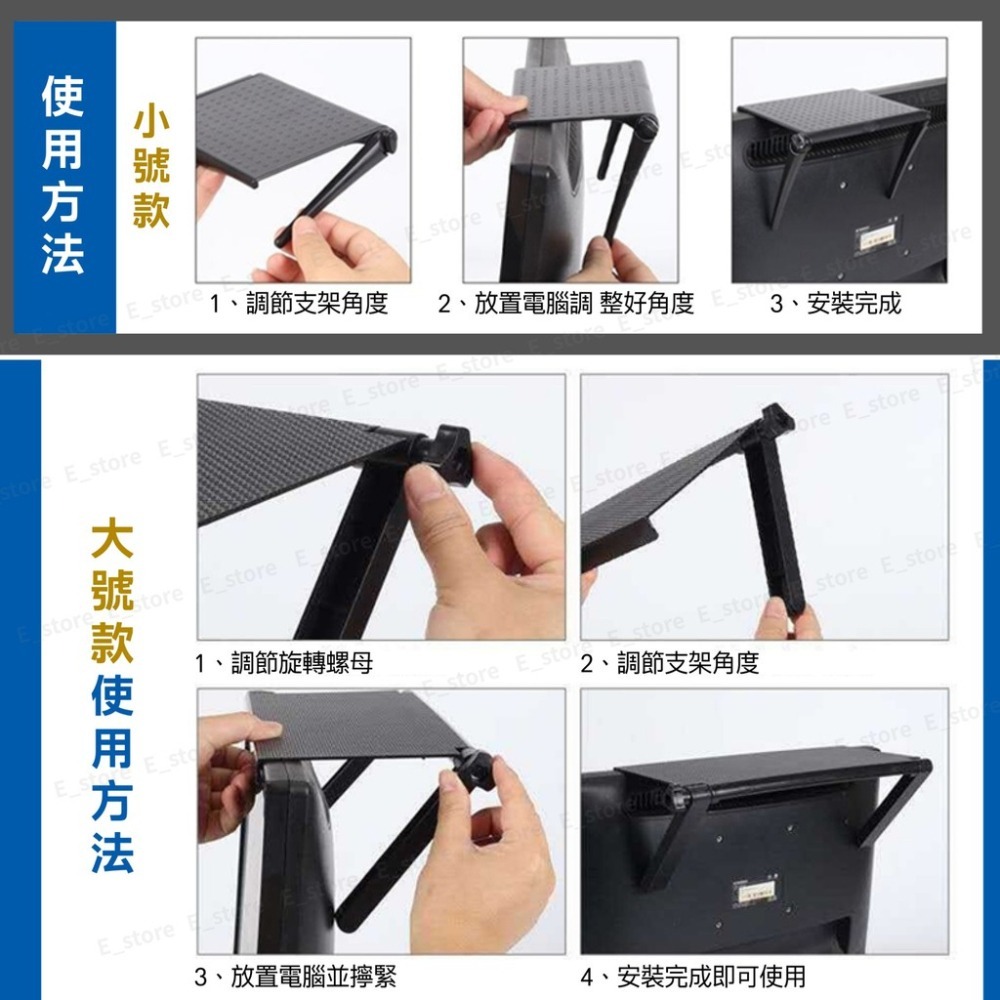 使用方法

小號款

1、調節支架角度

2、放置電腦調 整好角度

3、安裝完成

大號款使用方法

1、調節旋轉螺母

2、調節支架角度

3、放置電腦並擰緊

4、安裝完成即可使用

E_store