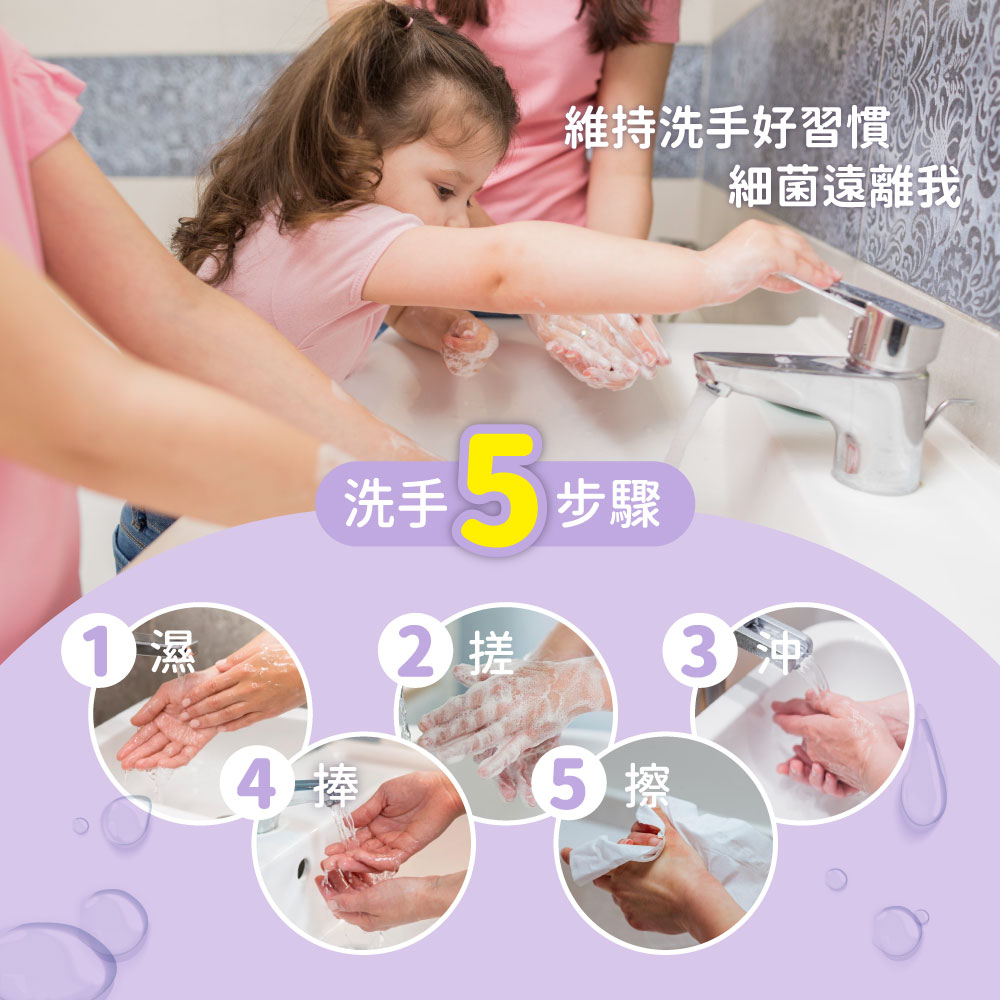 維持洗手好習慣
細菌遠離我

洗手5步驟

1 濕
2 搓
3 沖
4 捧
5 擦