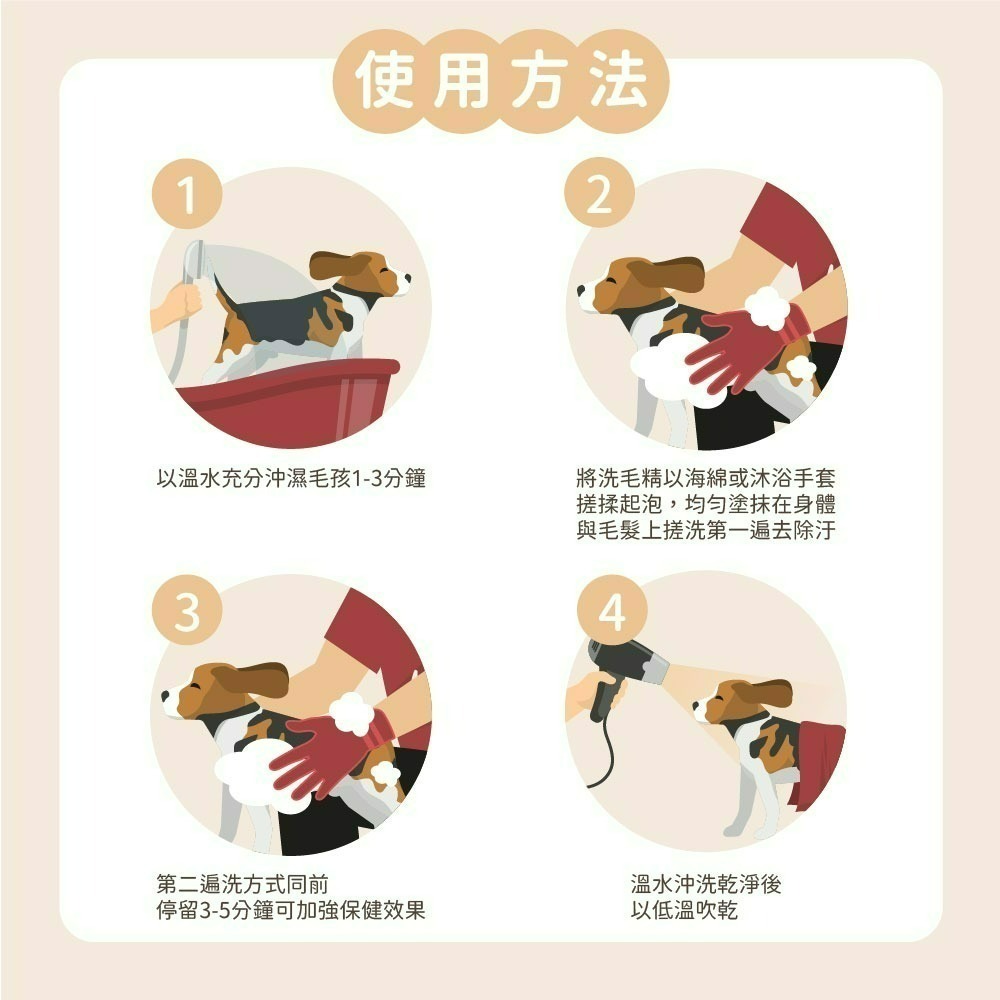 使用方法

1

以溫水充分沖濕毛孩1-3分鐘

2

將洗毛精以海綿或沐浴手套搓揉起泡，均勻塗抹在身體與毛髮上搓洗第一遍去除汙

3

第二遍洗方式同前
停留3-5分鐘可加強保健效果

4

溫水沖洗乾淨後
以低溫吹乾