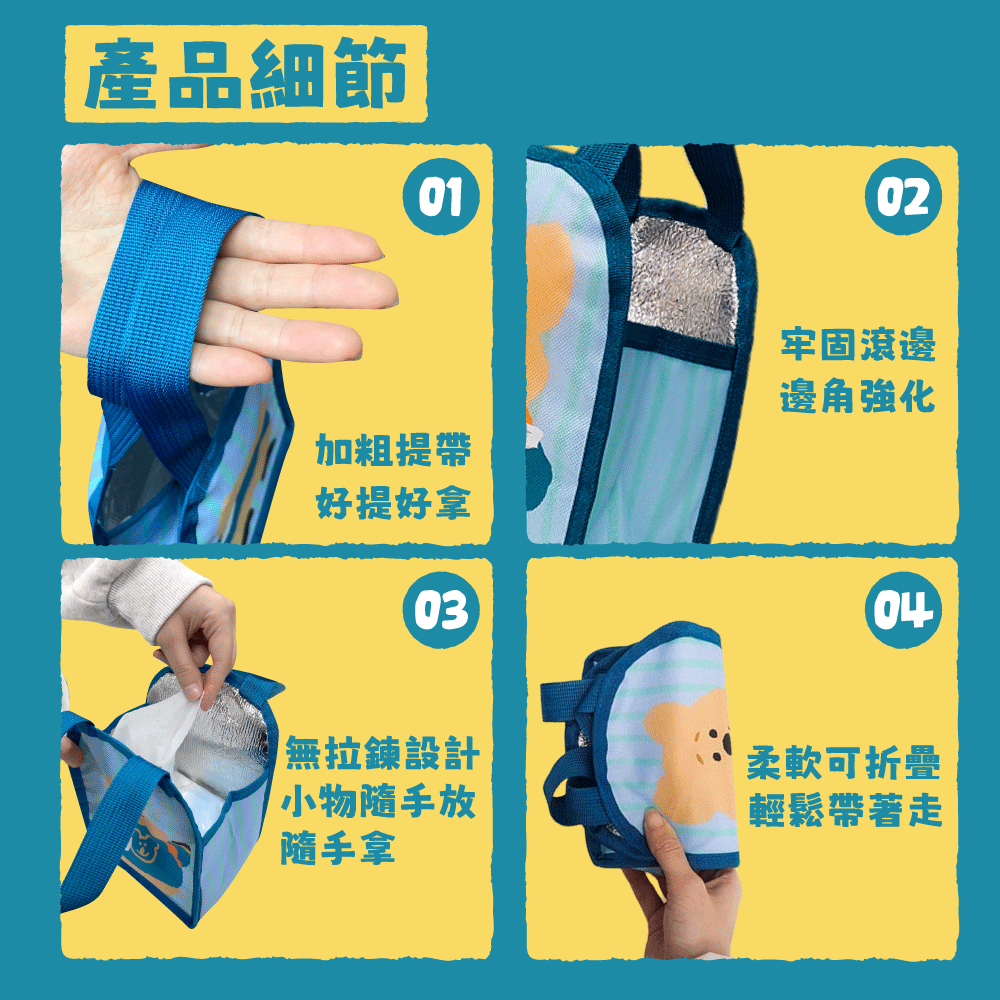 產品細節

01

加粗提帶
好提好拿

02

牢固滾邊
邊角強化

03

無拉鍊設計
小物隨手放
隨手拿

04

柔軟可折疊
輕鬆帶著走