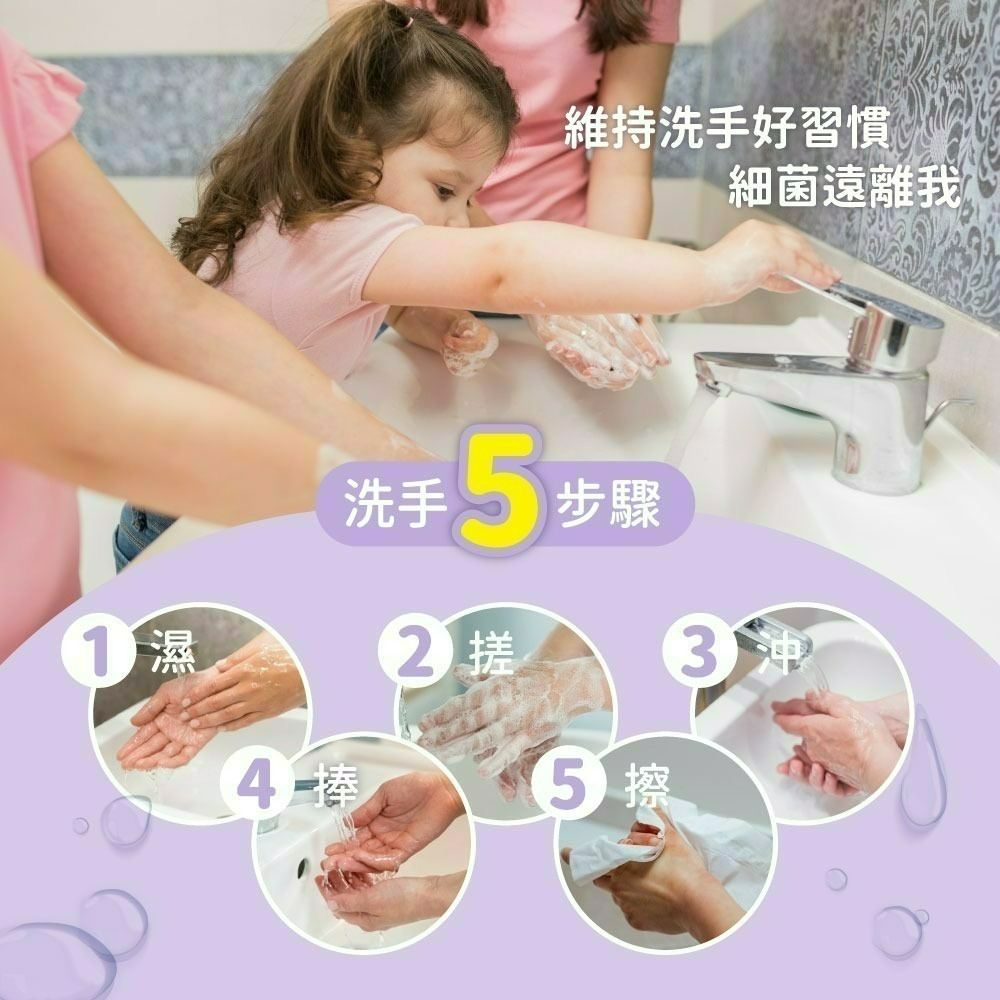 維持洗手好習慣
細菌遠離我

洗手5步驟

1 濕

2 搓

3 沖

4 捧

5 擦