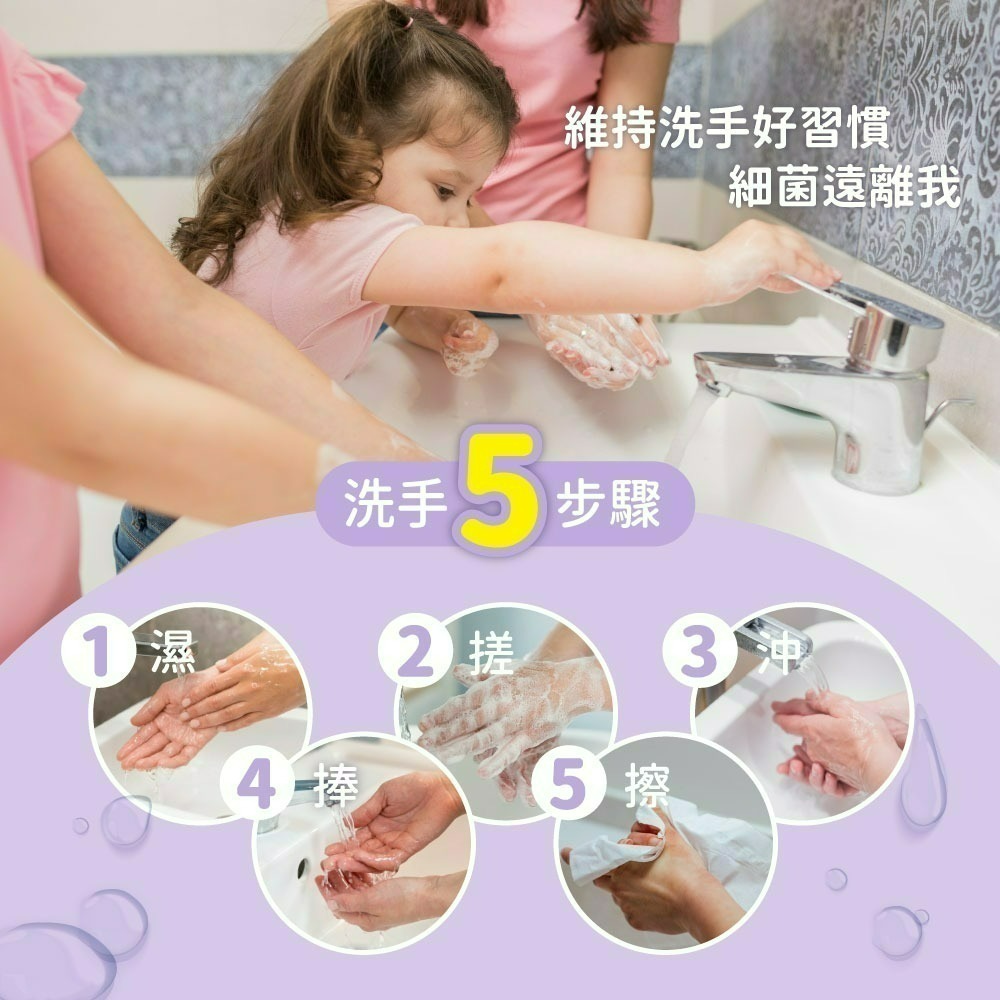 維持洗手好習慣
細菌遠離我

洗手5步驟

1 濕
2 搓
3 沖
4 捧
5 擦