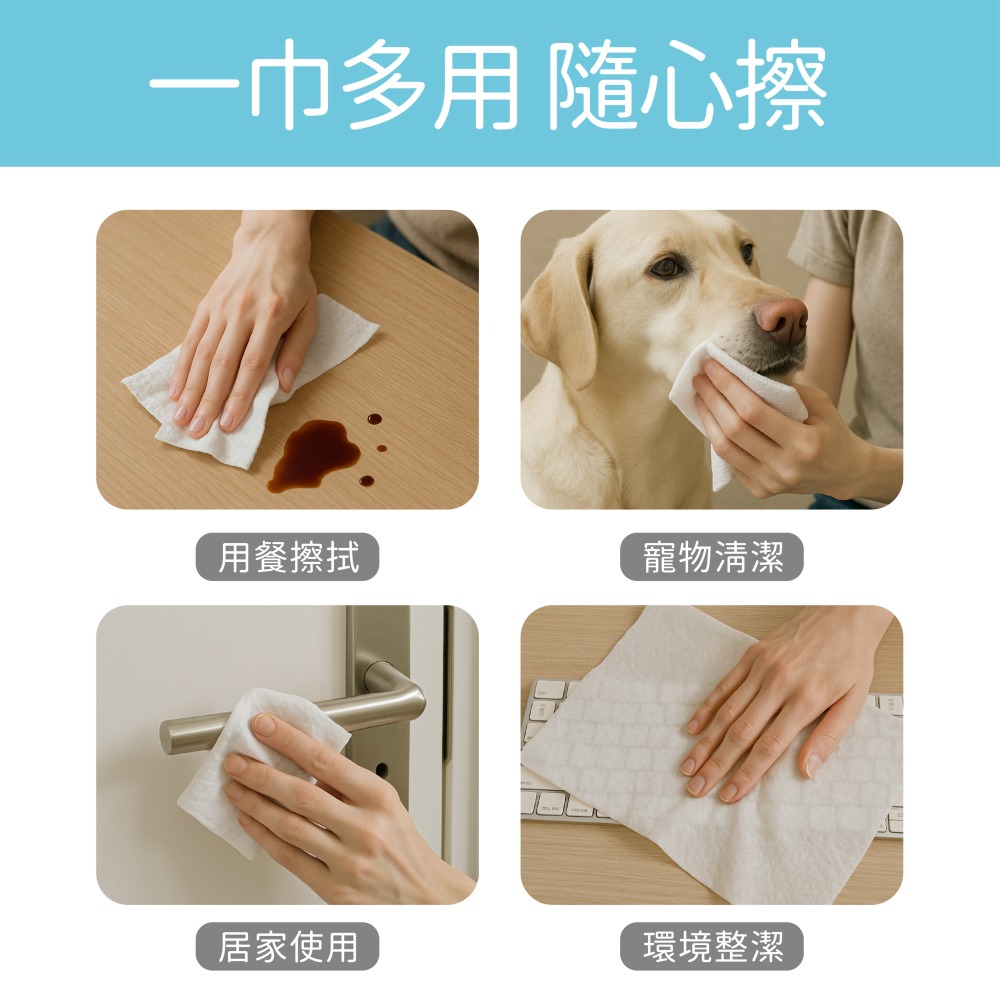 一巾多用 隨心擦

用餐擦拭

寵物清潔

居家使用

環境整潔