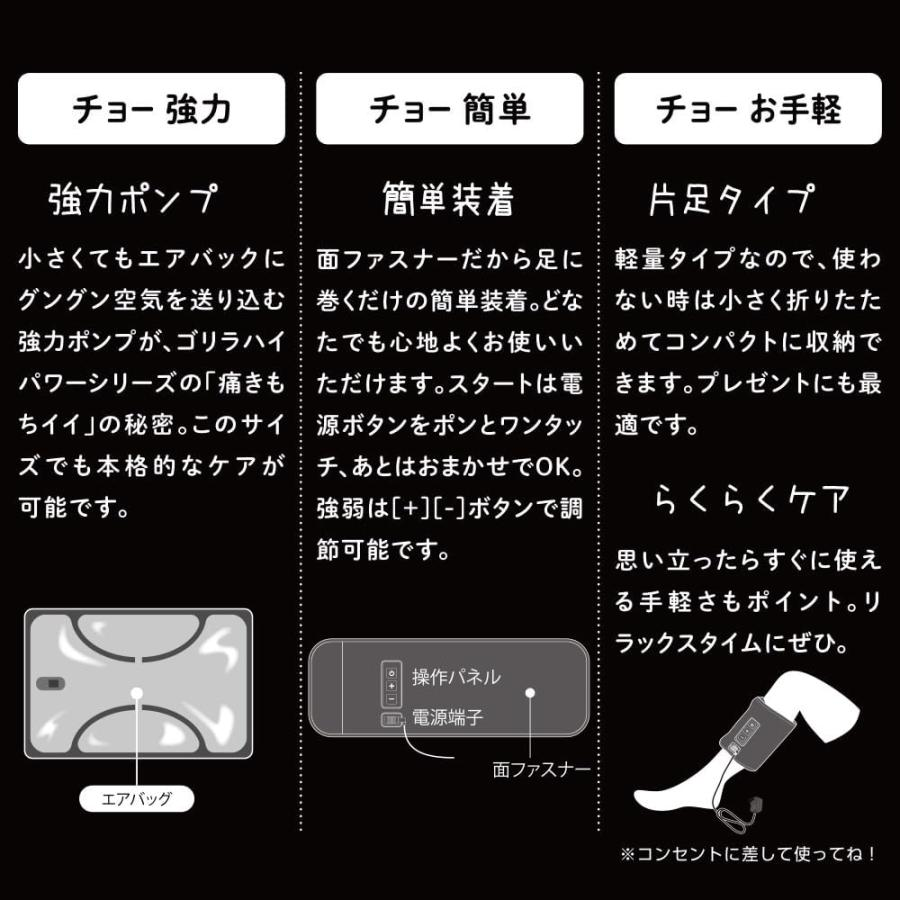 チョー 強力

強力ポンプ

小さくてもエアバックにグングン空気を送り込む強力ポンプが、ゴリラハイパワーシリーズの「痛きもちイイ」の秘密。このサイズでも本格的なケアが可能です。

エアバッグ

チョー 簡単

簡単装着

面ファスナーだから足に巻くだけの簡単装着。どなたでも心地よくお使いいただけます。スタートは電源ボタンをポンとワンタッチ、あとはおまかせでOK。強弱は[+][-]ボタンで調節可能です。

操作パネル

電源端子

面ファスナー

チョー お手軽

片足タイプ

軽量タイプなので、使わない時は小さく折りたためてコンパクトに収納できます。プレゼントにも最適です。

らくらくケア

思い立ったらすぐに使える手軽さもポイント。リラックスタイムにぜひ。

※コンセントに差して使ってね！