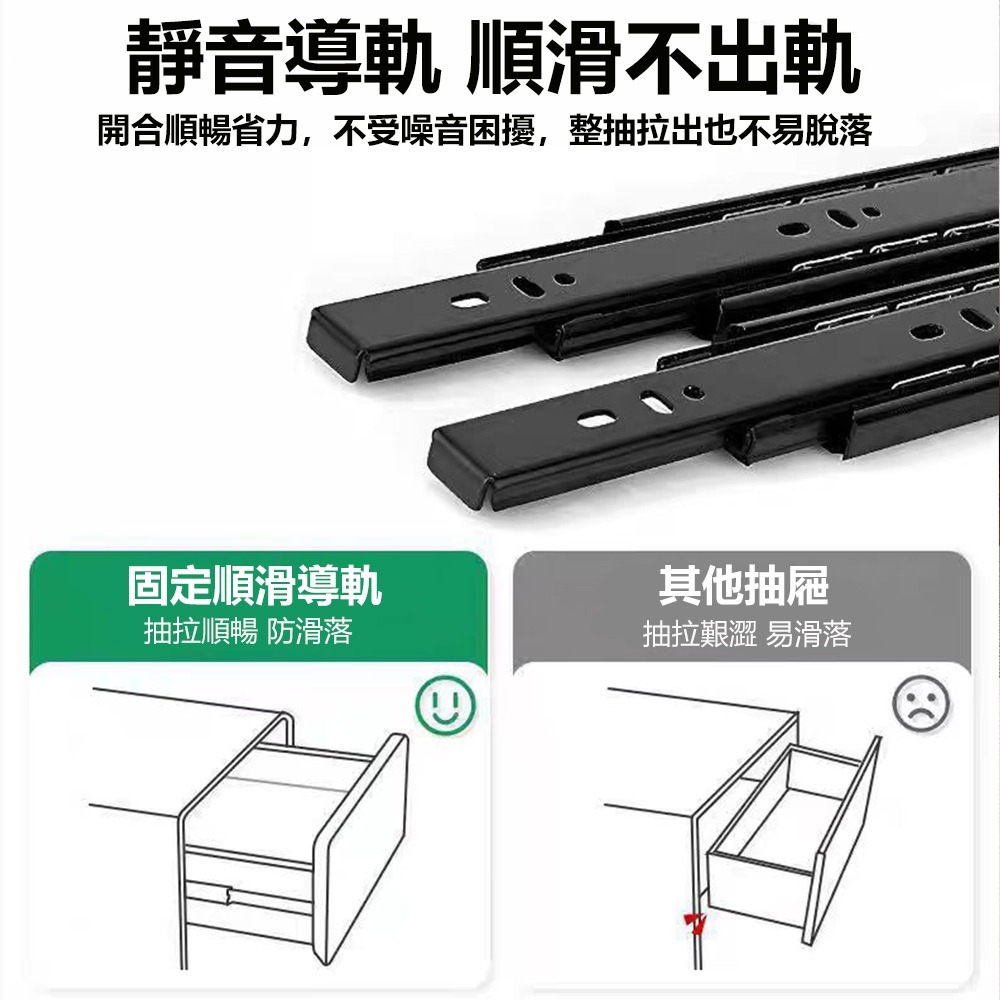 靜音導軌 順滑不出軌

開合順暢省力，不受噪音困擾，整抽拉出也不易脫落

固定順滑導軌
抽拉順暢 防滑落

其他抽屜
抽拉艱澀 易滑落