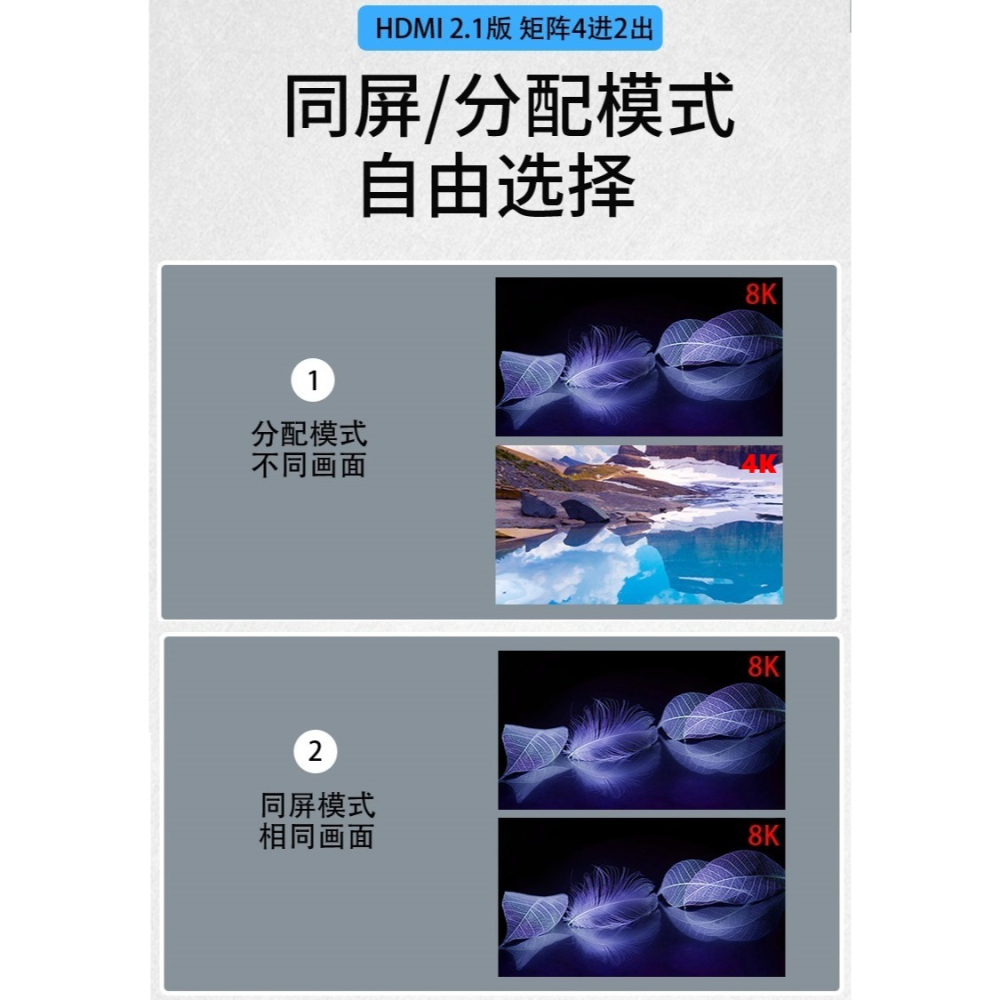 HDMI 2.1版 矩阵4进2出

同屏/分配模式
自由选择

1
分配模式
不同画面

8K

4K

2
同屏模式
相同画面

8K

8K