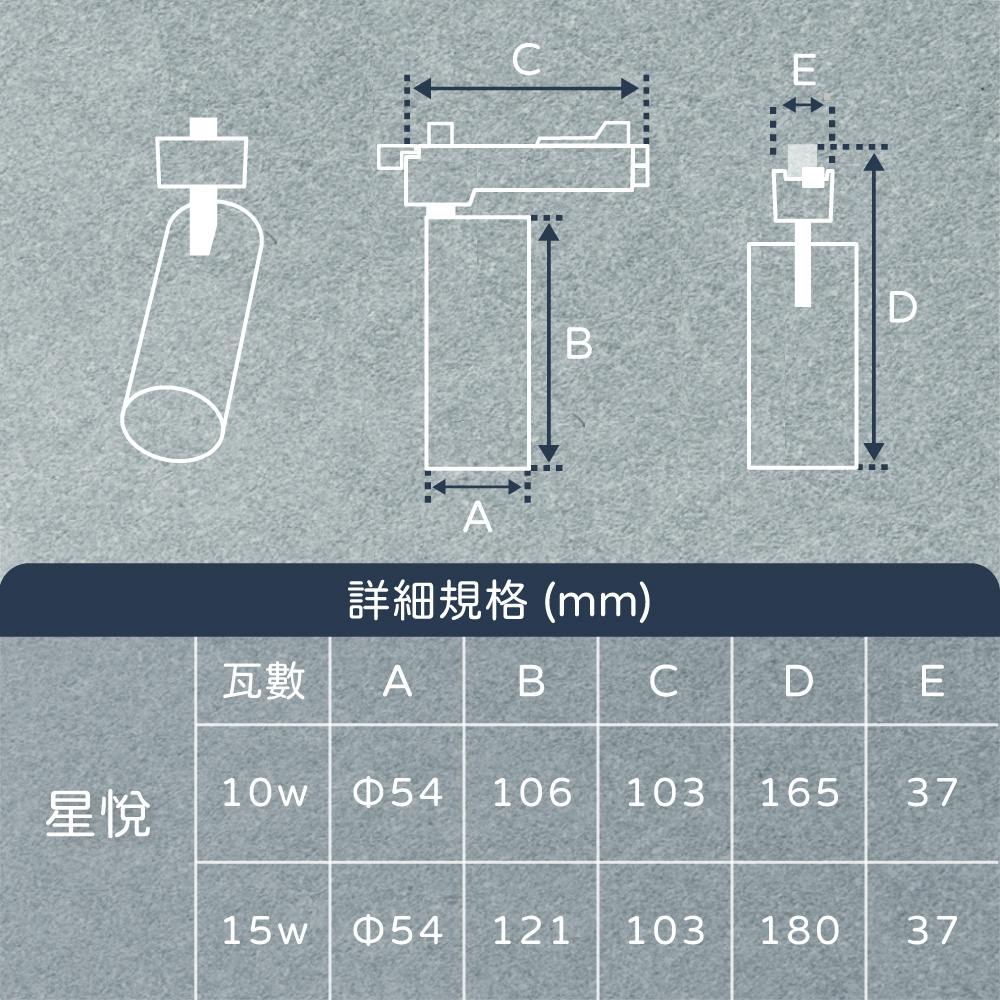 C

E

B

D

A

詳細規格 (mm)

| | 瓦數 | A | B | C | D | E |
|---|---|---|---|---|---|---|
| 星悅 | 10w | Φ54 | 106 | 103 | 165 | 37 |
| | 15w | Φ54 | 121 | 103 | 180 | 37 |