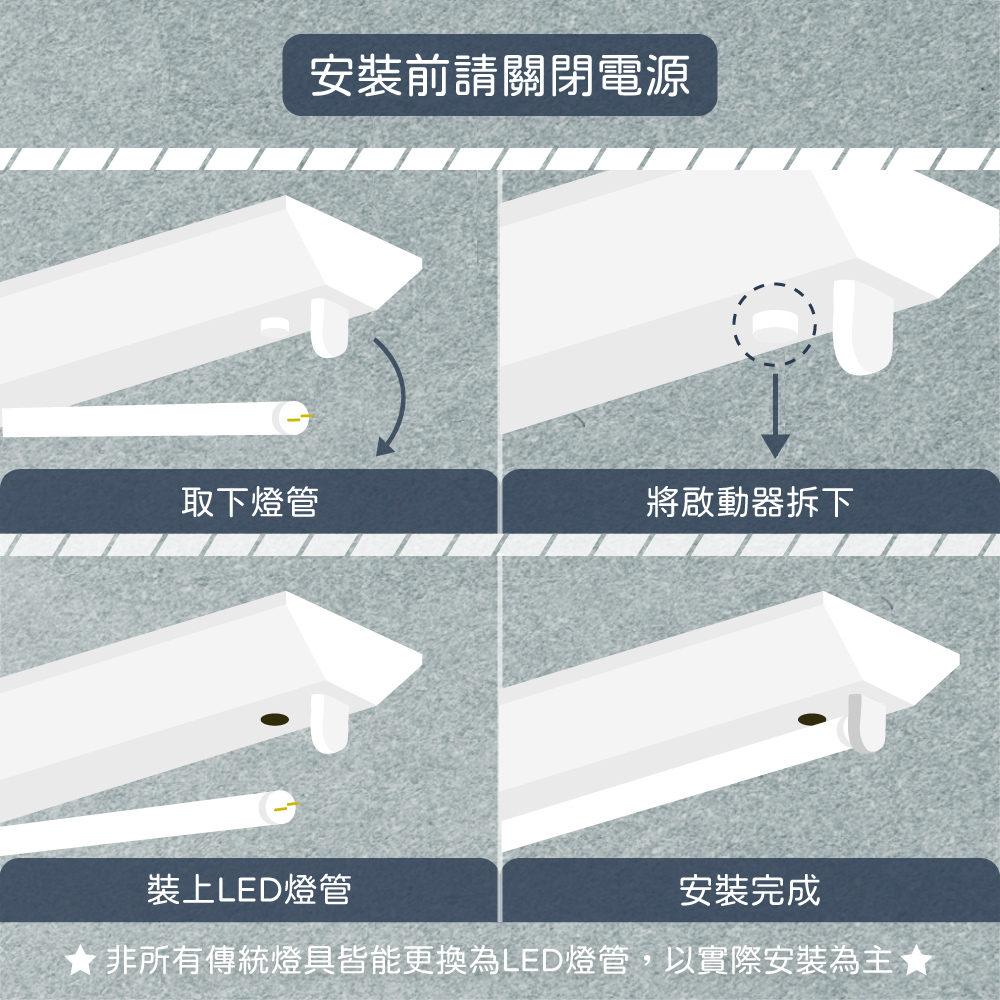 安裝前請關閉電源

取下燈管

將啟動器拆下

裝上LED燈管

安裝完成

★ 非所有傳統燈具皆能更換為LED燈管，以實際安裝為主 ★