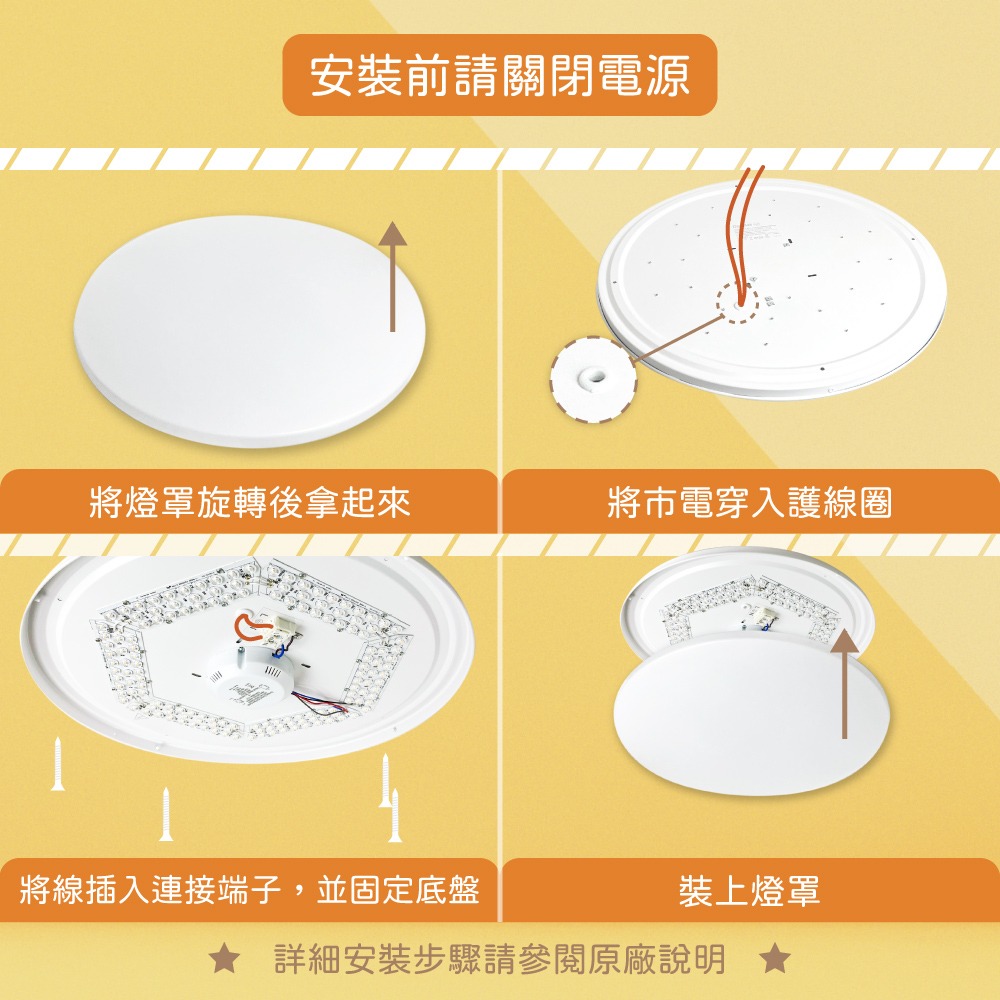 安裝前請關閉電源

將燈罩旋轉後拿起來

將市電穿入護線圈

將線插入連接端子，並固定底盤

裝上燈罩

★ 詳細安裝步驟請參閱原廠說明 ★