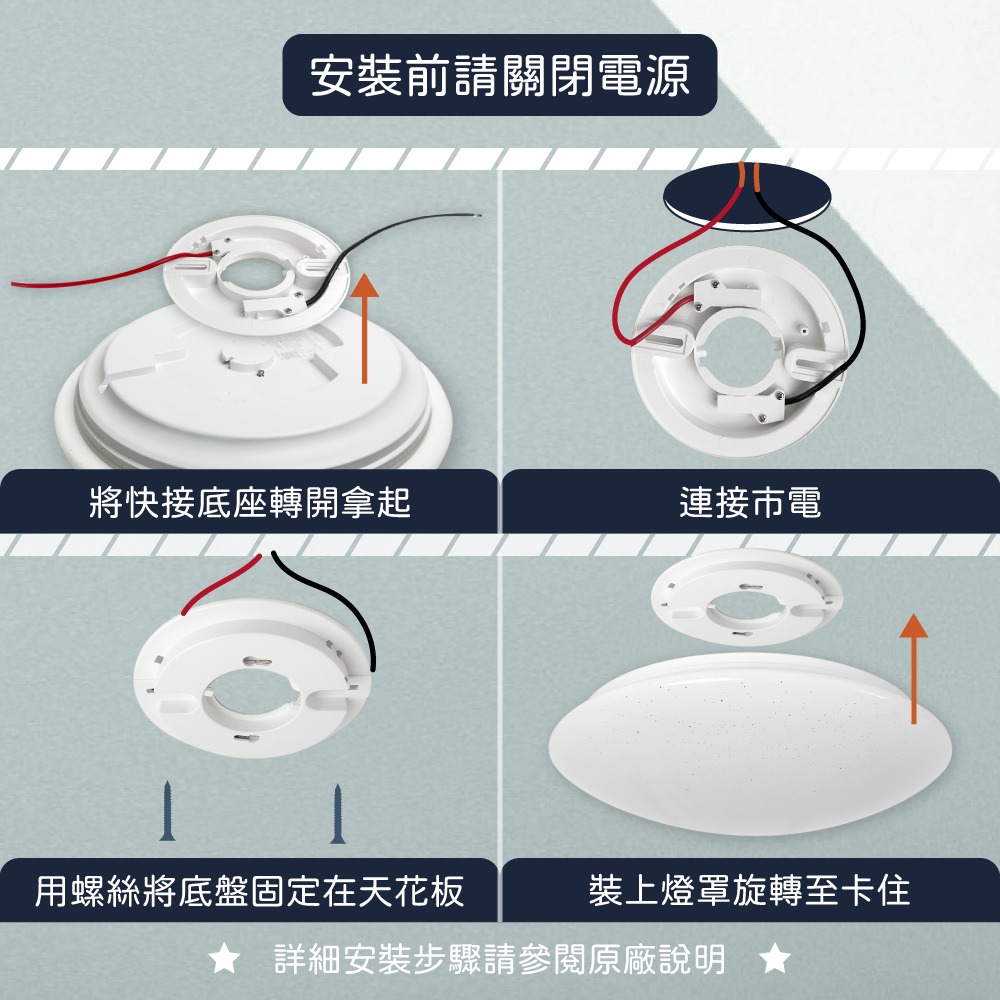 安裝前請關閉電源

將快接底座轉開拿起

連接市電

用螺絲將底盤固定在天花板

裝上燈罩旋轉至卡住

★ 詳細安裝步驟請參閱原廠說明 ★