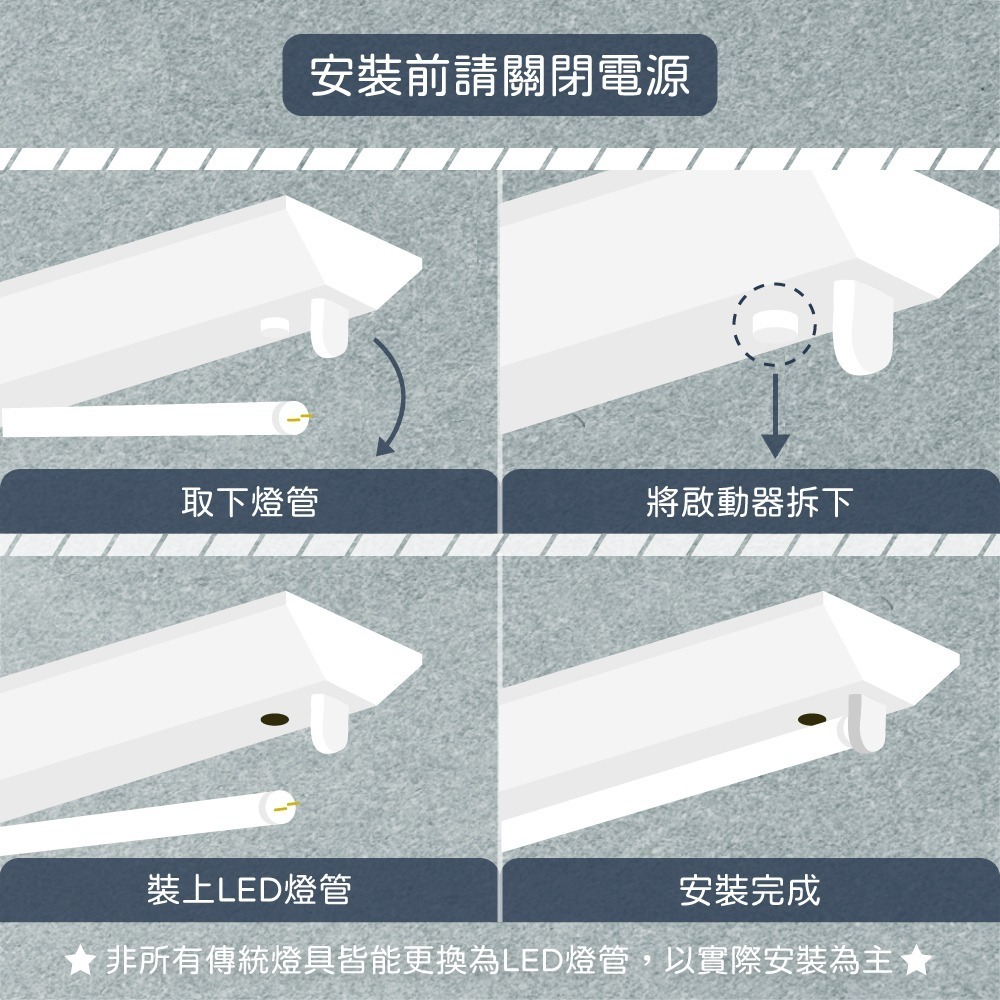 安裝前請關閉電源

取下燈管

將啟動器拆下

裝上LED燈管

安裝完成

★ 非所有傳統燈具皆能更換為LED燈管，以實際安裝為主 ★