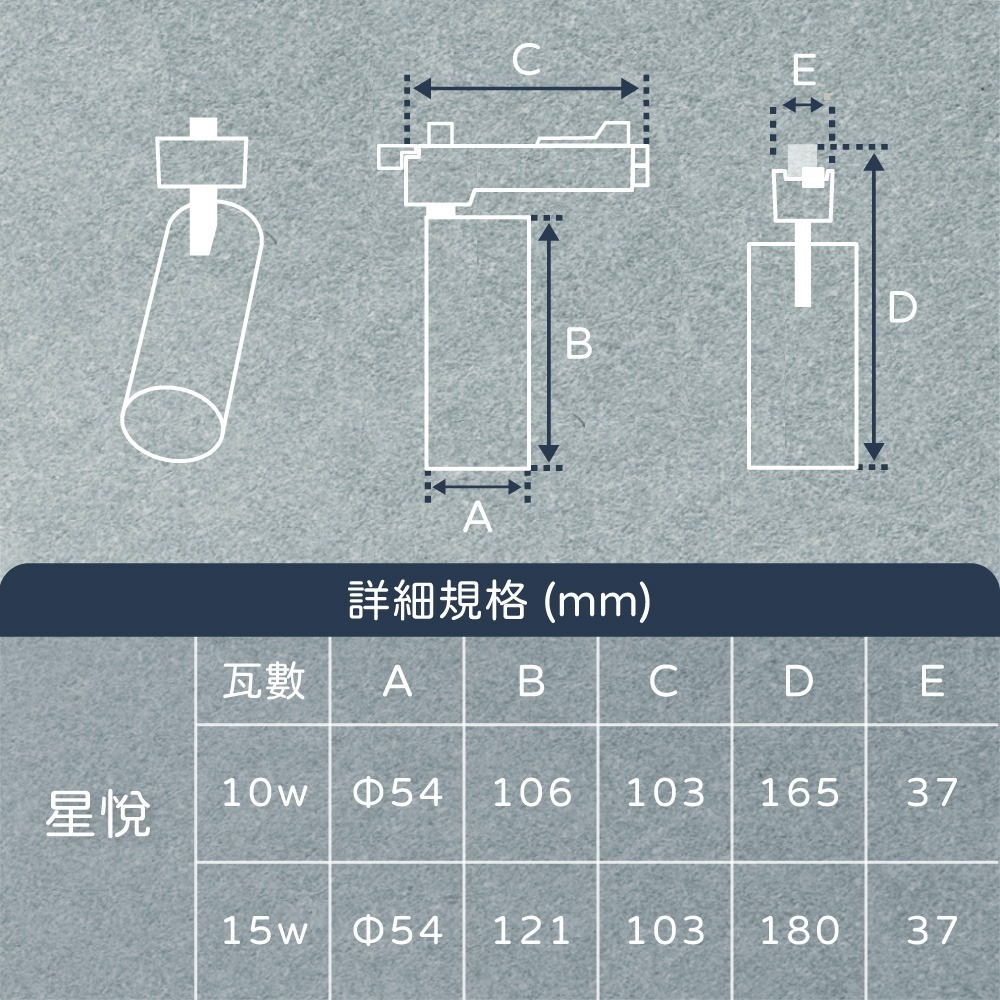 C
E
B
D
A

詳細規格 (mm)

| | 瓦數 | A | B | C | D | E |
|---|---|---|---|---|---|---|
| 星悅 | 10w | Φ54 | 106 | 103 | 165 | 37 |
| | 15w | Φ54 | 121 | 103 | 180 | 37 |