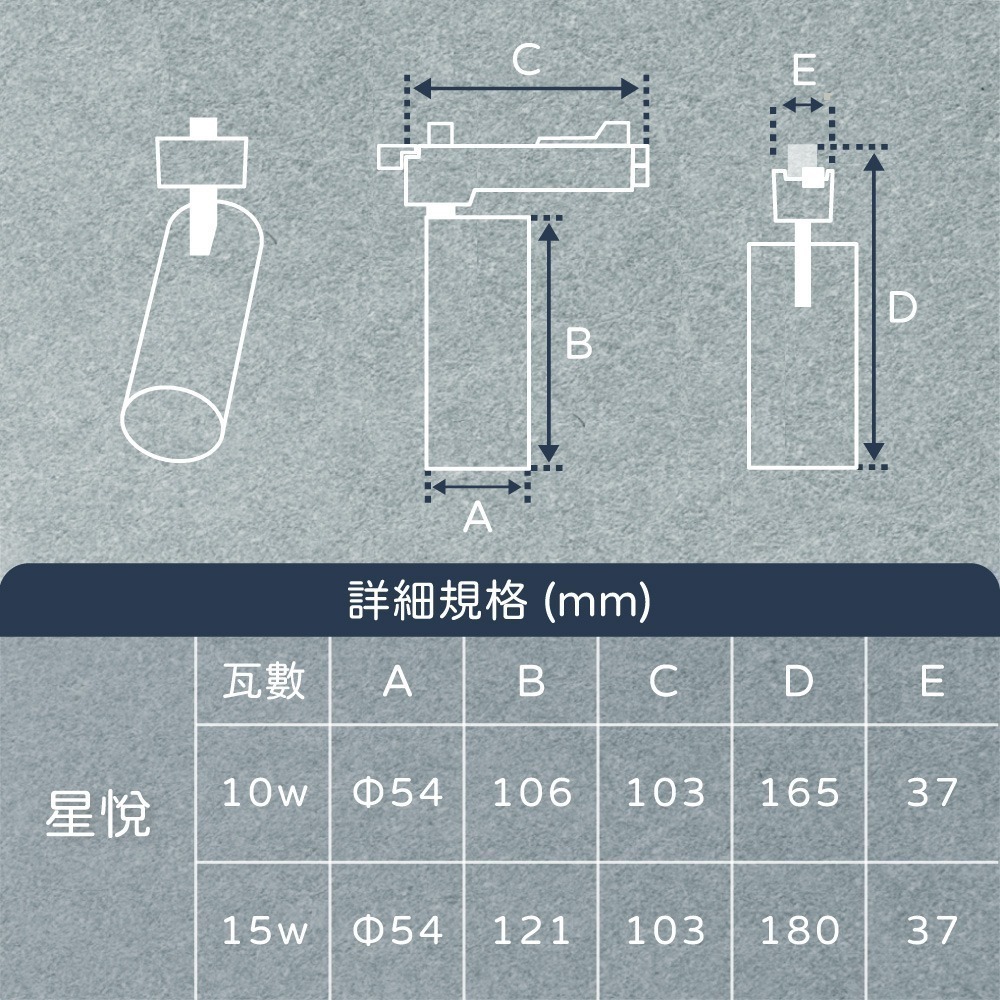 C

E

B

D

A

詳細規格 (mm)

|  | 瓦數 | A | B | C | D | E |
|---|---|---|---|---|---|---|
| 星悅 | 10w | Φ54 | 106 | 103 | 165 | 37 |
|  | 15w | Φ54 | 121 | 103 | 180 | 37 |