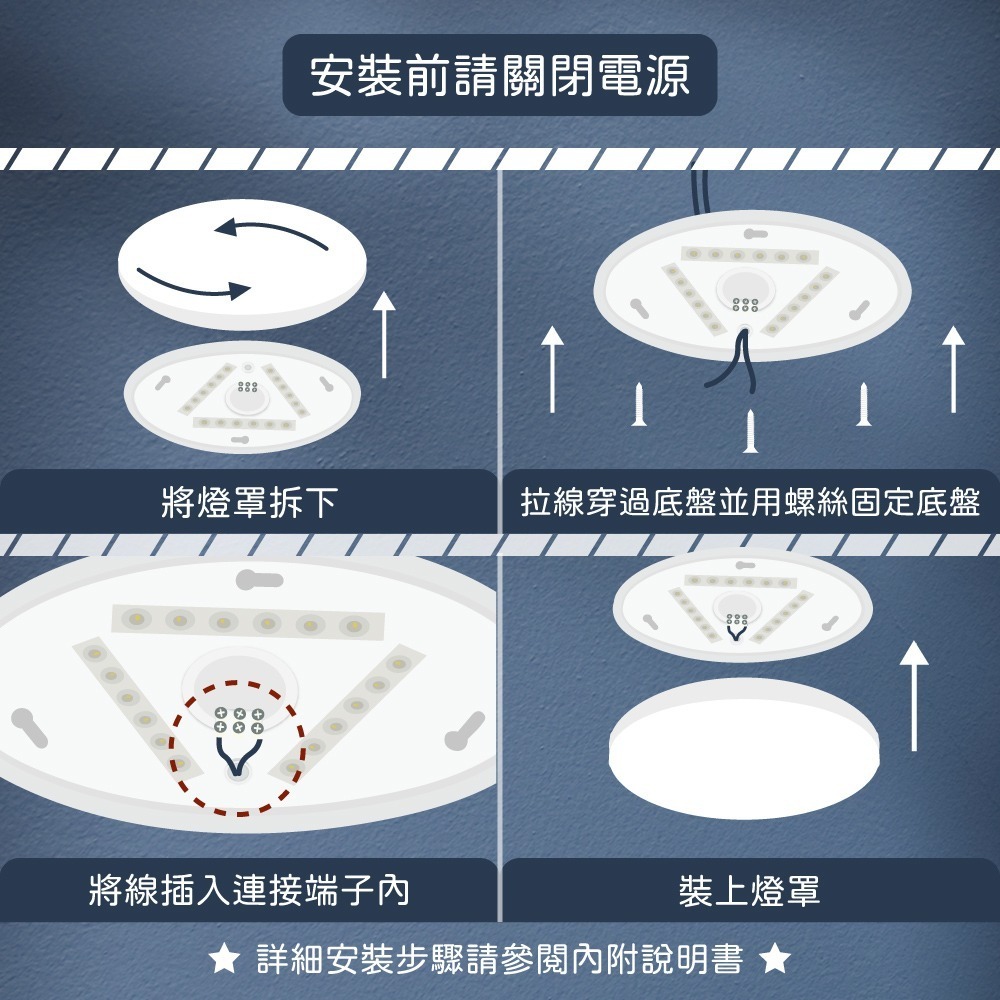 安裝前請關閉電源

將燈罩拆下

拉線穿過底盤並用螺絲固定底盤

將線插入連接端子內

裝上燈罩

★ 詳細安裝步驟請參閱內附說明書 ★