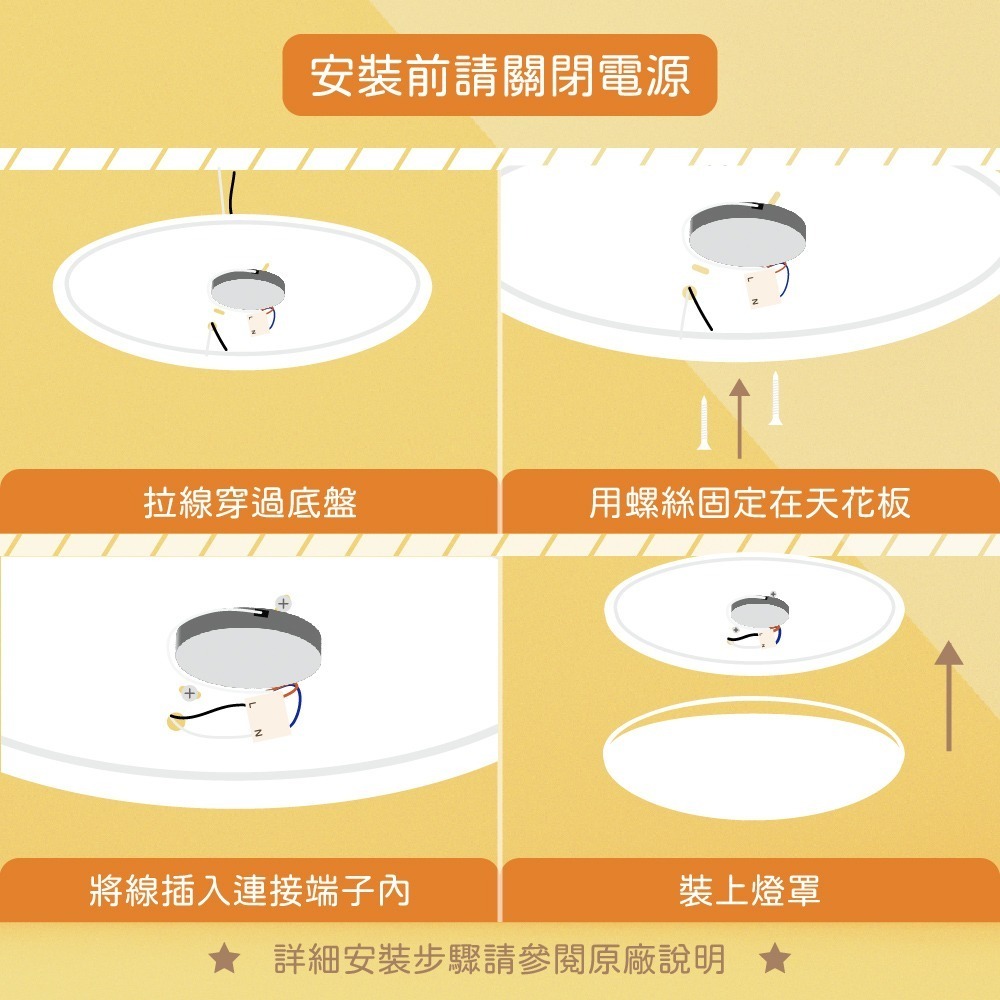 安裝前請關閉電源

L
N

拉線穿過底盤

L
N

用螺絲固定在天花板

L
N

將線插入連接端子內

裝上燈罩

★ 詳細安裝步驟請參閱原廠說明 ★