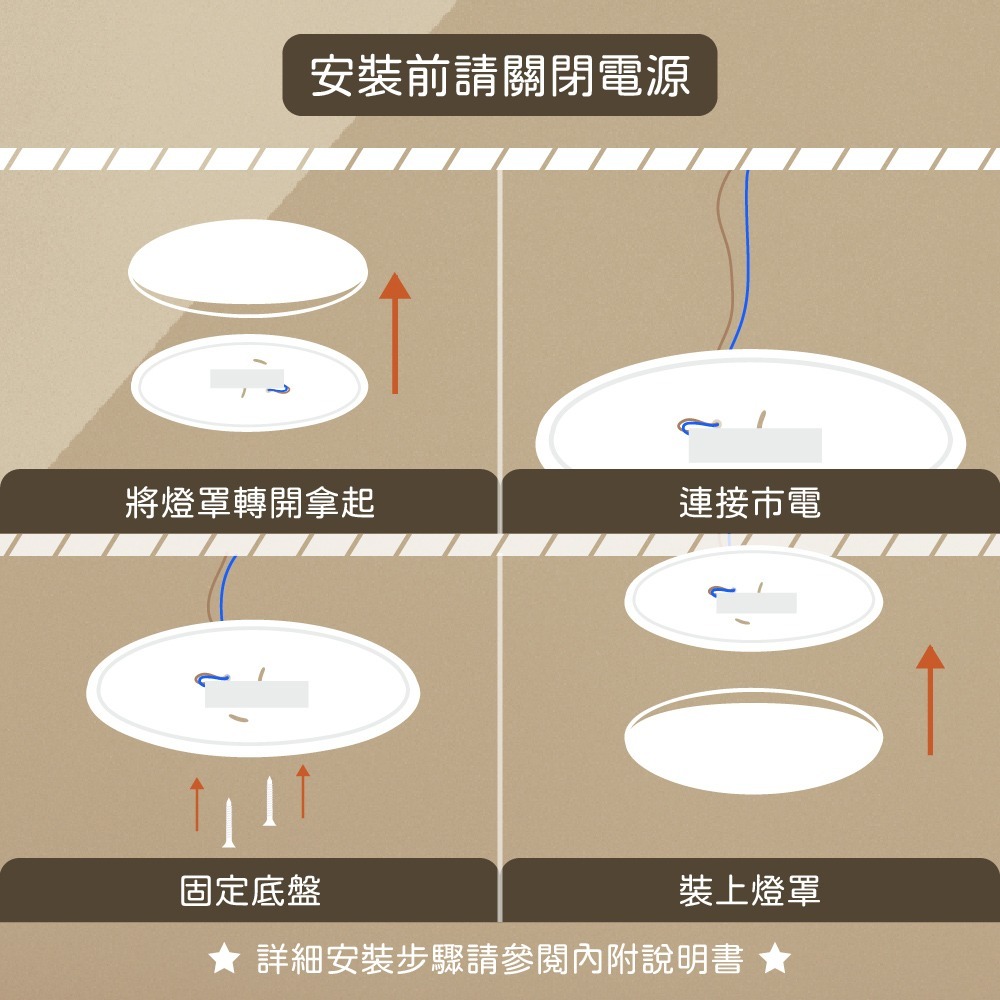 安裝前請關閉電源

將燈罩轉開拿起

連接市電

固定底盤

裝上燈罩

★ 詳細安裝步驟請參閱內附說明書 ★