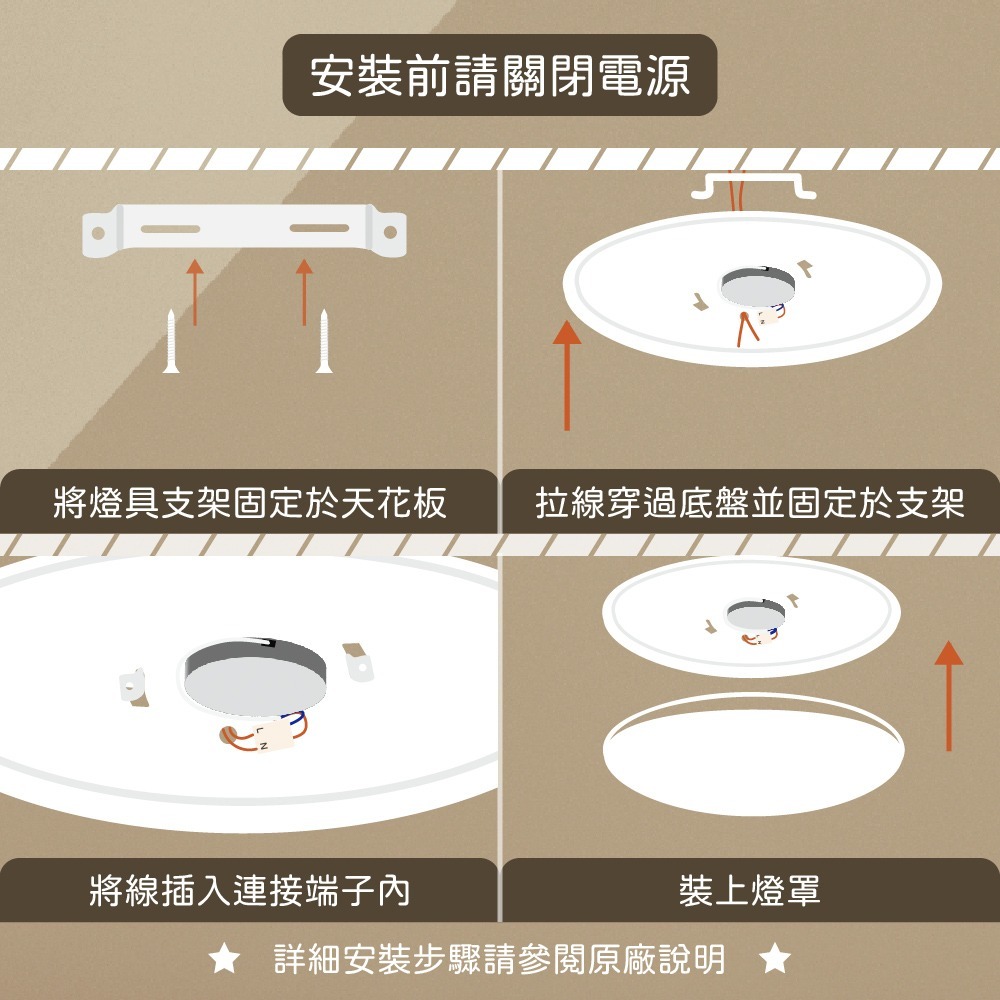 安裝前請關閉電源

將燈具支架固定於天花板

拉線穿過底盤並固定於支架

L
N

將線插入連接端子內

裝上燈罩

★ 詳細安裝步驟請參閱原廠說明 ★