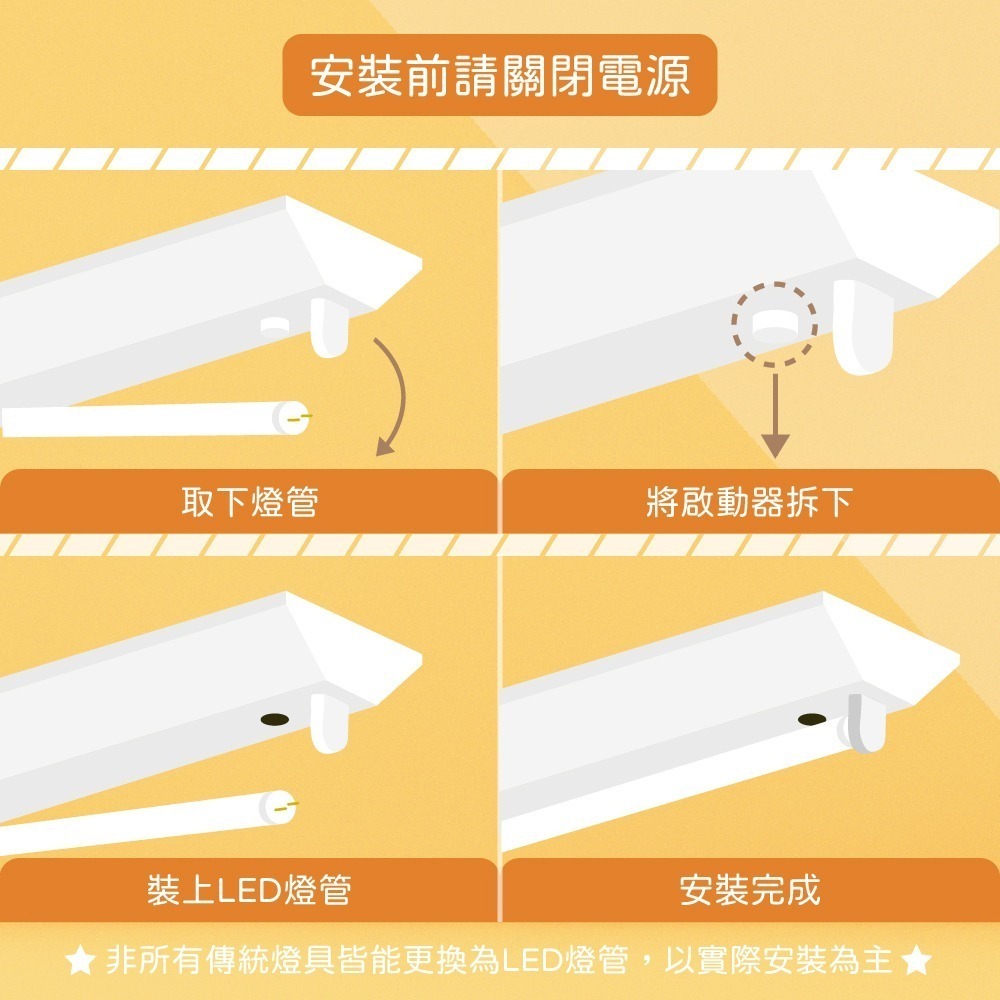 安裝前請關閉電源

取下燈管

將啟動器拆下

裝上LED燈管

安裝完成

★ 非所有傳統燈具皆能更換為LED燈管，以實際安裝為主 ★