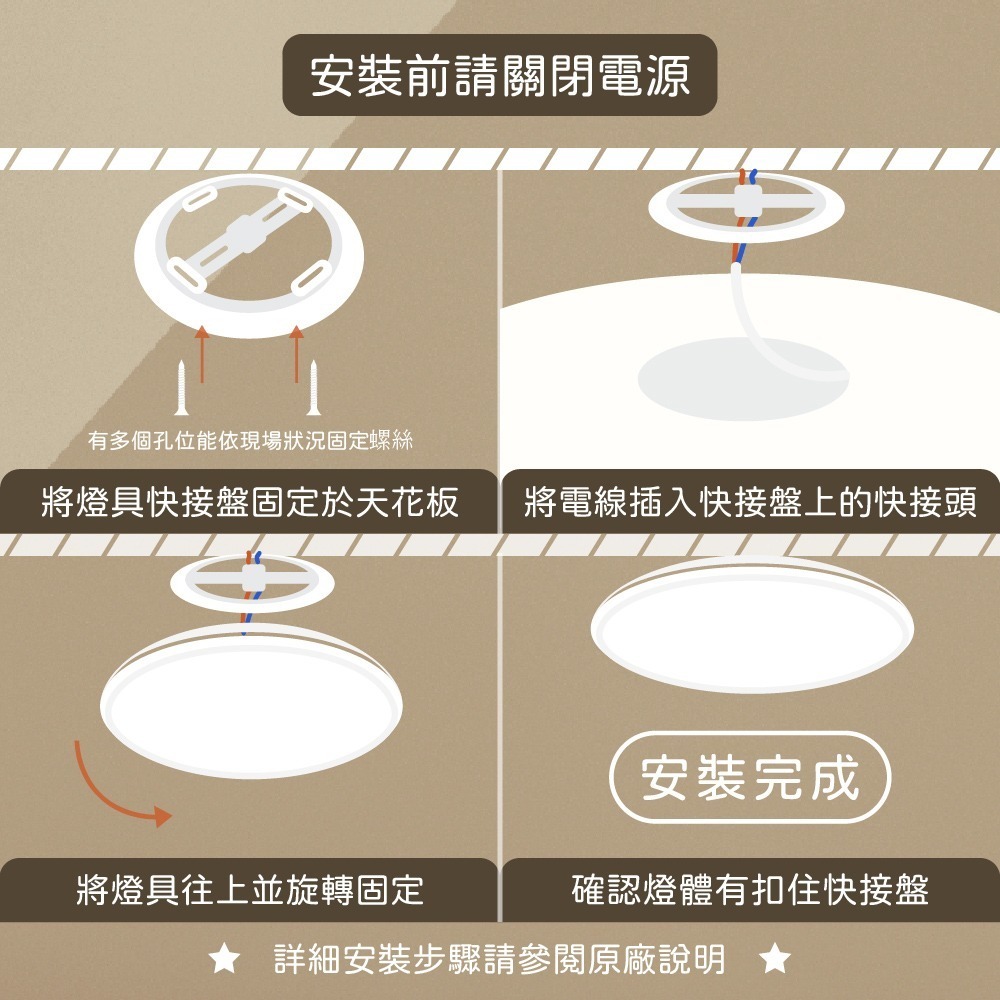 安裝前請關閉電源

有多個孔位能依現場狀況固定螺絲

將燈具快接盤固定於天花板

將電線插入快接盤上的快接頭

將燈具往上並旋轉固定

安裝完成

確認燈體有扣住快接盤

★ 詳細安裝步驟請參閱原廠說明 ★