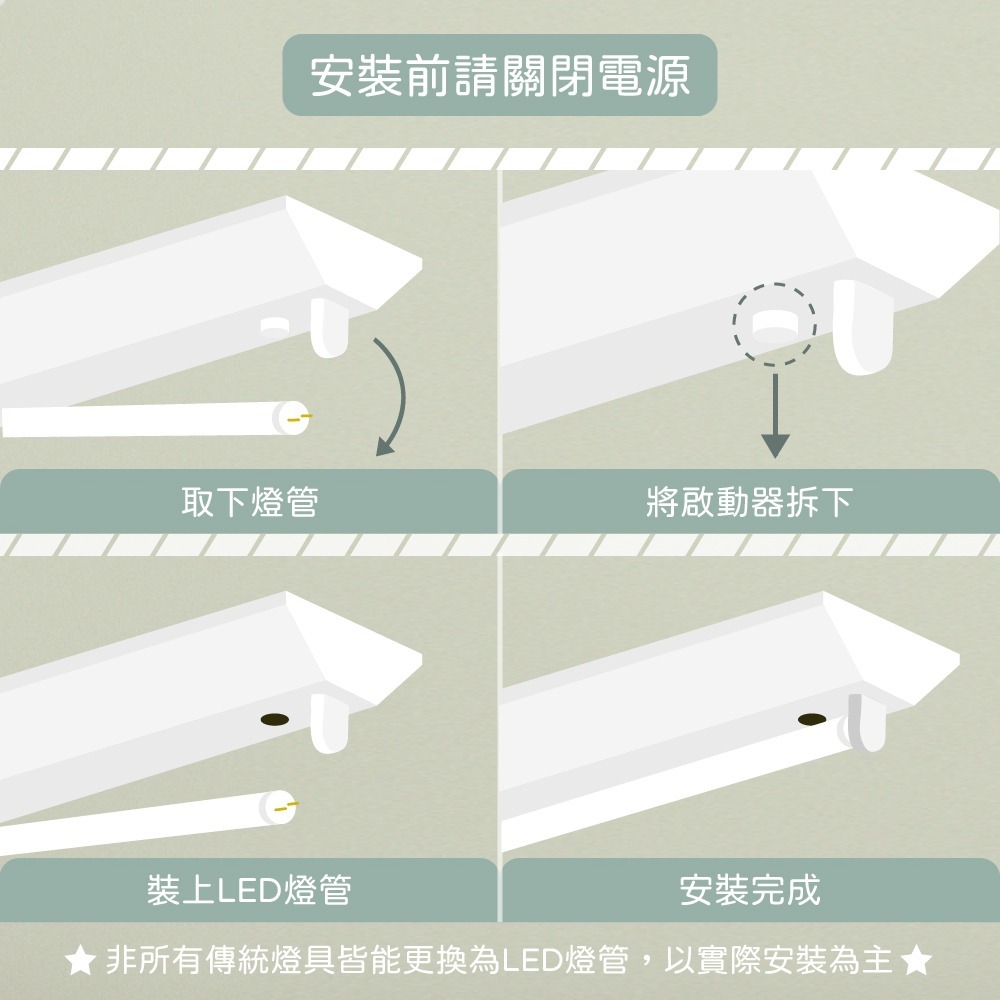 安裝前請關閉電源

取下燈管

將啟動器拆下

裝上LED燈管

安裝完成

★ 非所有傳統燈具皆能更換為LED燈管，以實際安裝為主 ★