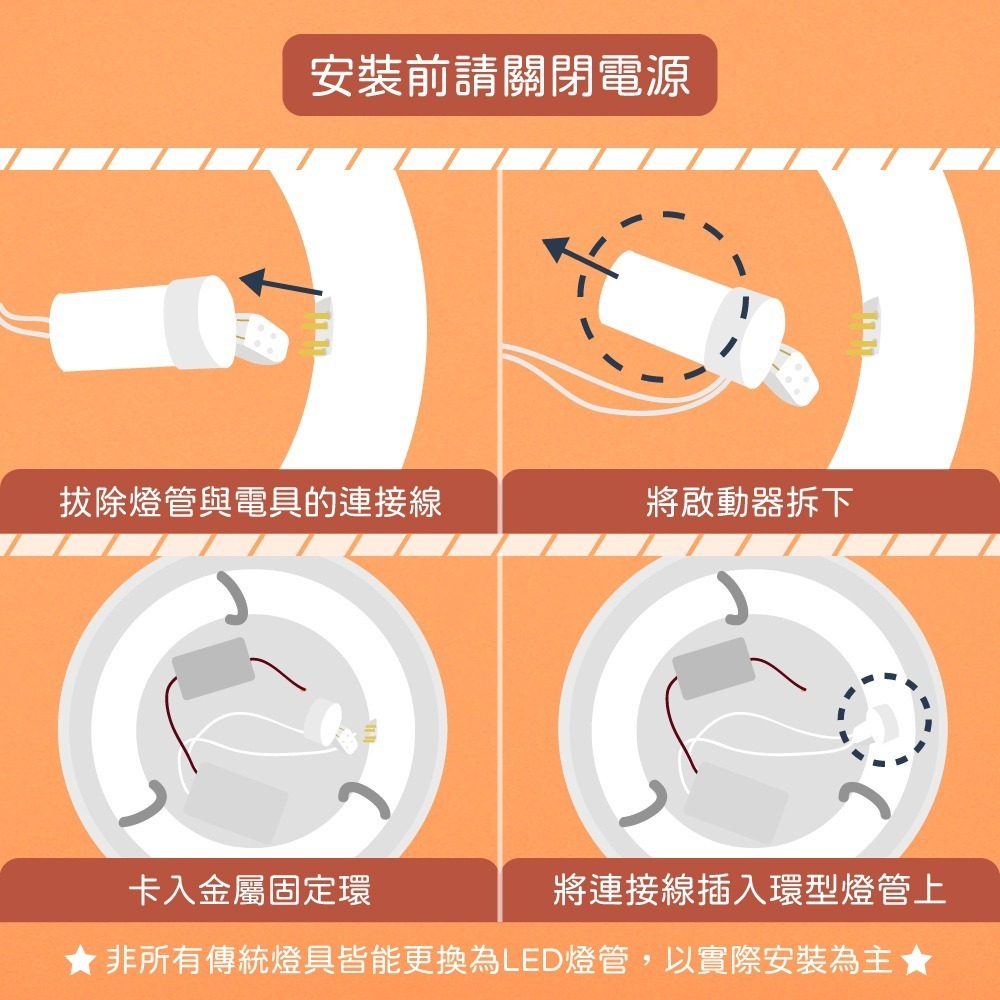 安裝前請關閉電源

拔除燈管與電具的連接線

將啟動器拆下

卡入金屬固定環

將連接線插入環型燈管上

★ 非所有傳統燈具皆能更換為LED燈管，以實際安裝為主 ★