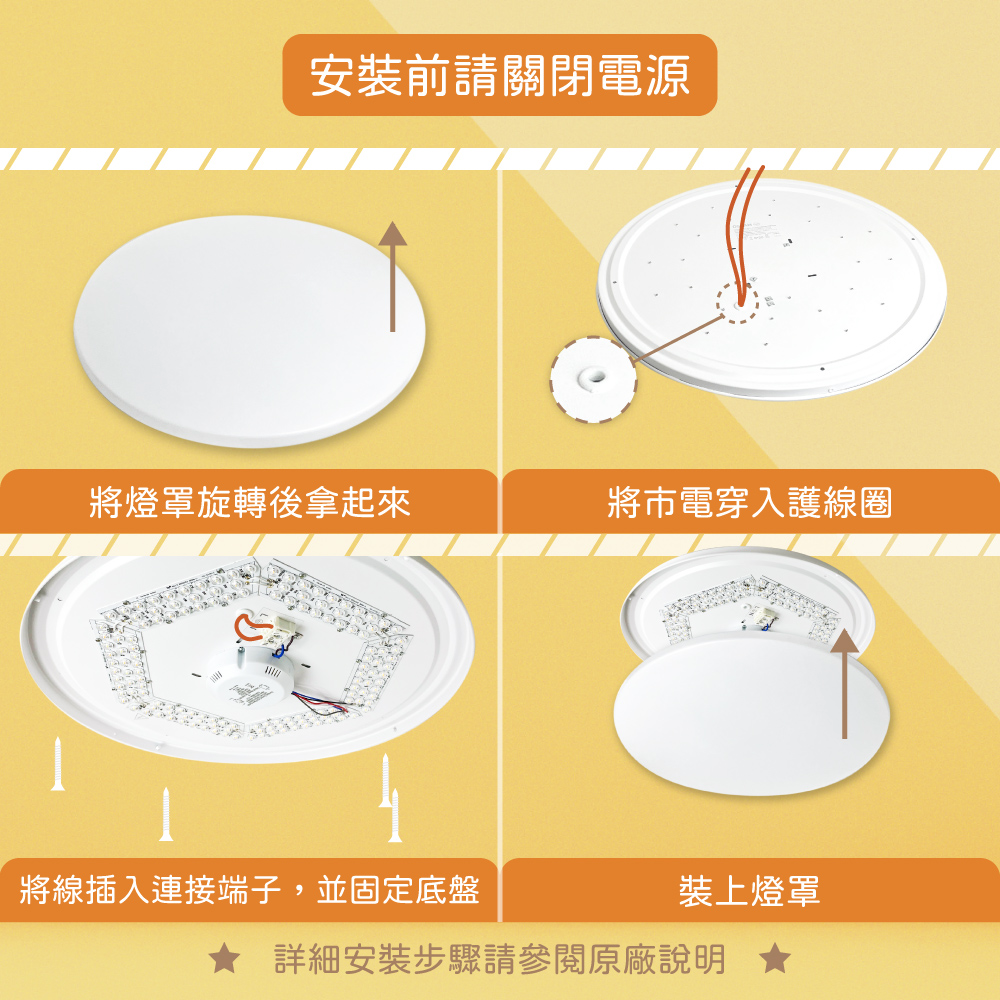 安裝前請關閉電源

將燈罩旋轉後拿起來

將市電穿入護線圈

將線插入連接端子，並固定底盤

裝上燈罩

★ 詳細安裝步驟請參閱原廠說明 ★