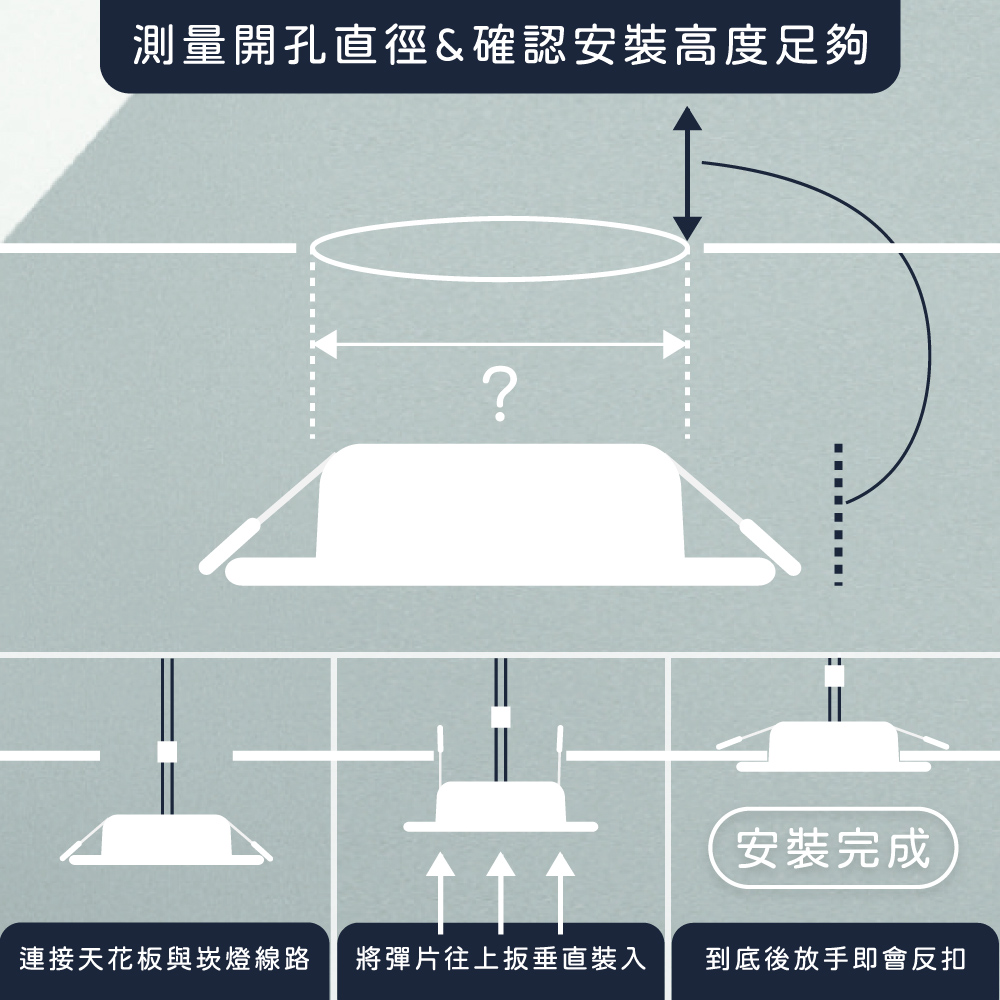 測量開孔直徑&確認安裝高度足夠

?

安裝完成

連接天花板與崁燈線路

將彈片往上扳垂直裝入

到底後放手即會反扣