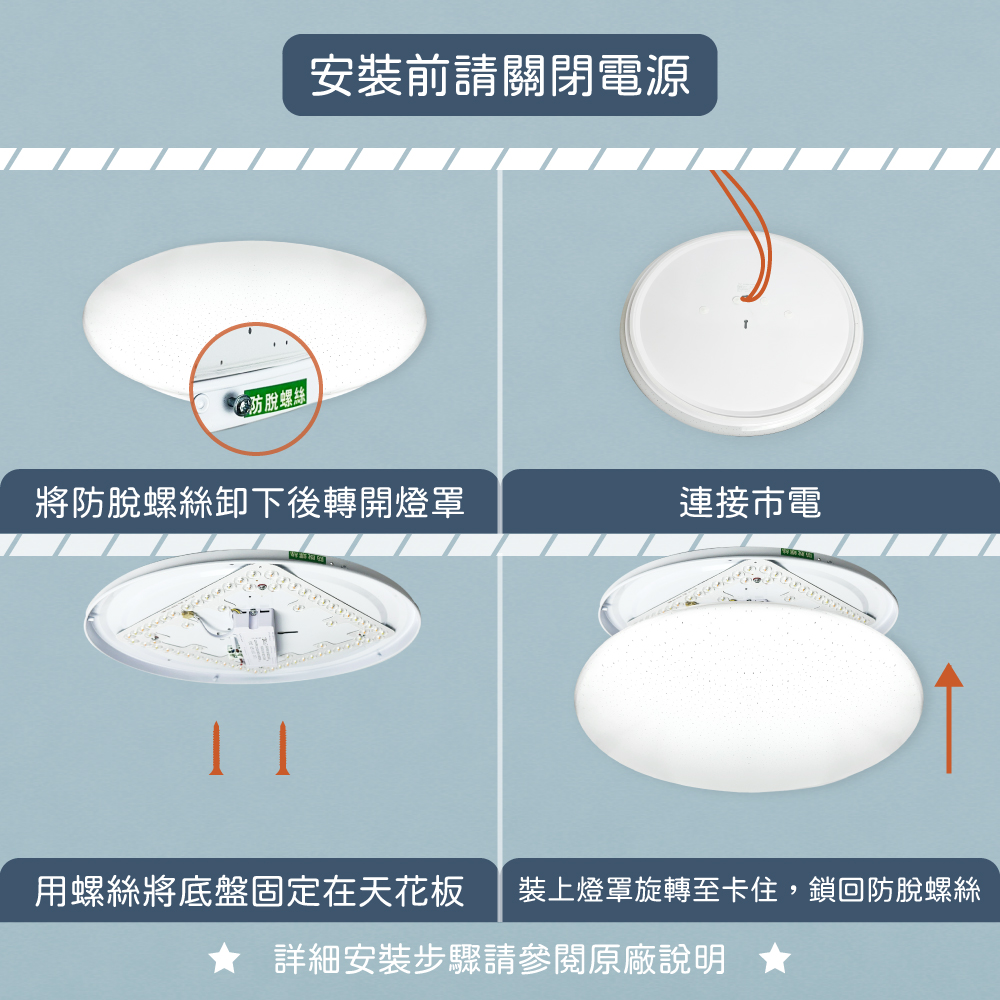 安裝前請關閉電源

防脫螺絲

將防脫螺絲卸下後轉開燈罩

連接市電

用螺絲將底盤固定在天花板

裝上燈罩旋轉至卡住，鎖回防脫螺絲

★ 詳細安裝步驟請參閱原廠說明 ★