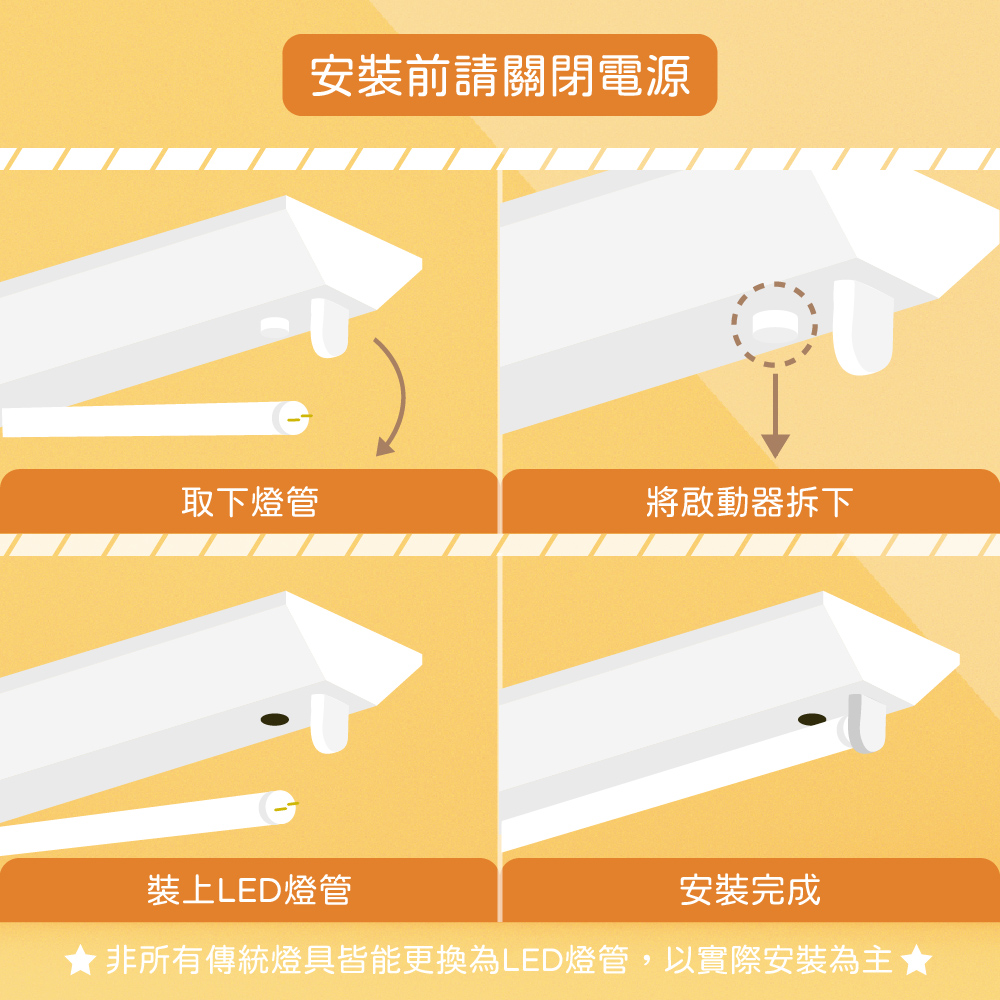 安裝前請關閉電源

取下燈管

將啟動器拆下

裝上LED燈管

安裝完成

★ 非所有傳統燈具皆能更換為LED燈管，以實際安裝為主 ★