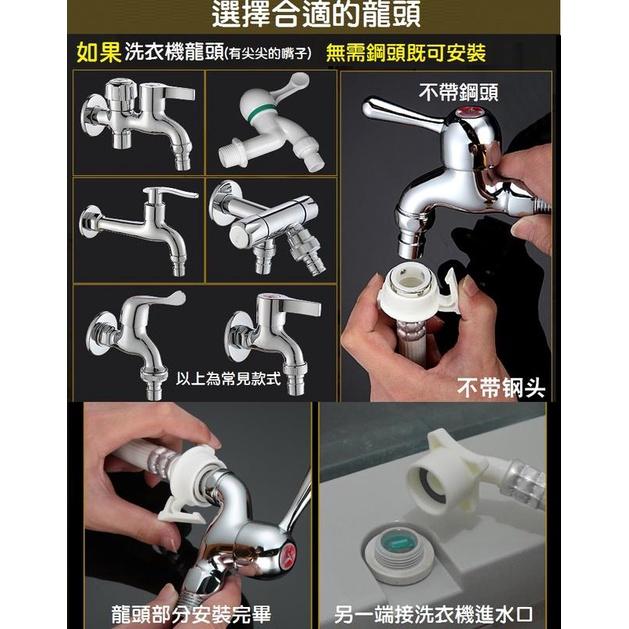 選擇合適的龍頭

如果 洗衣機龍頭(有尖尖的嘴子) 無需鋼頭既可安裝

不帶鋼頭

以上為常見款式

不带钢头

龍頭部分安裝完畢

另一端接洗衣機進水口