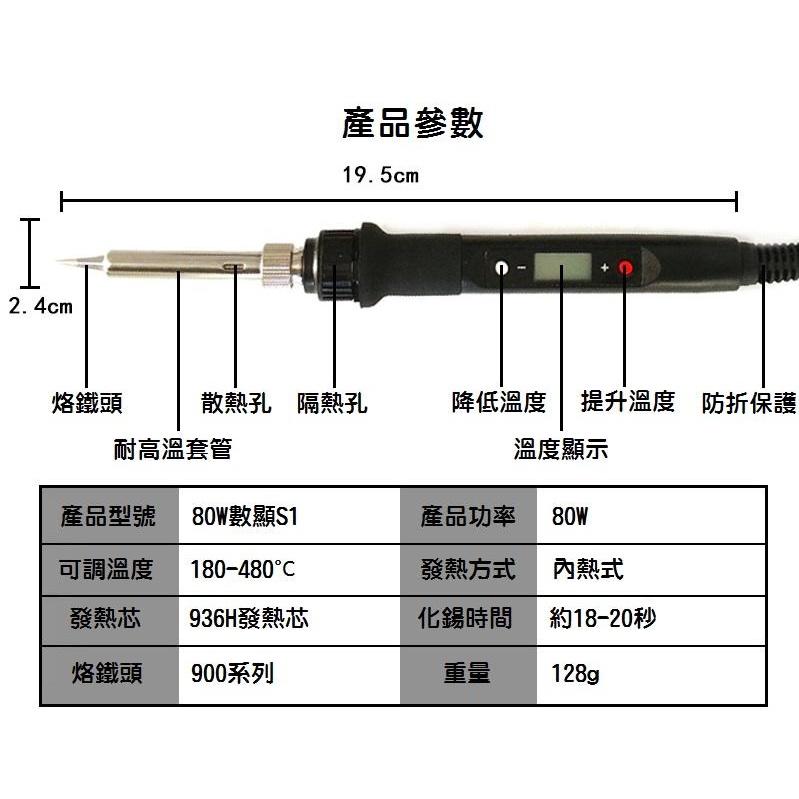 產品參數

19.5cm

2.4cm

− +

烙鐵頭 散熱孔 隔熱孔 降低溫度 提升溫度 防折保護

耐高溫套管 溫度顯示

| 產品型號 | 80W數顯S1 | 產品功率 | 80W |
|---|---|---|---|
| 可調溫度 | 180-480°C | 發熱方式 | 內熱式 |
| 發熱芯 | 936H發熱芯 | 化錫時間 | 約18-20秒 |
| 烙鐵頭 | 900系列 | 重量 | 128g |